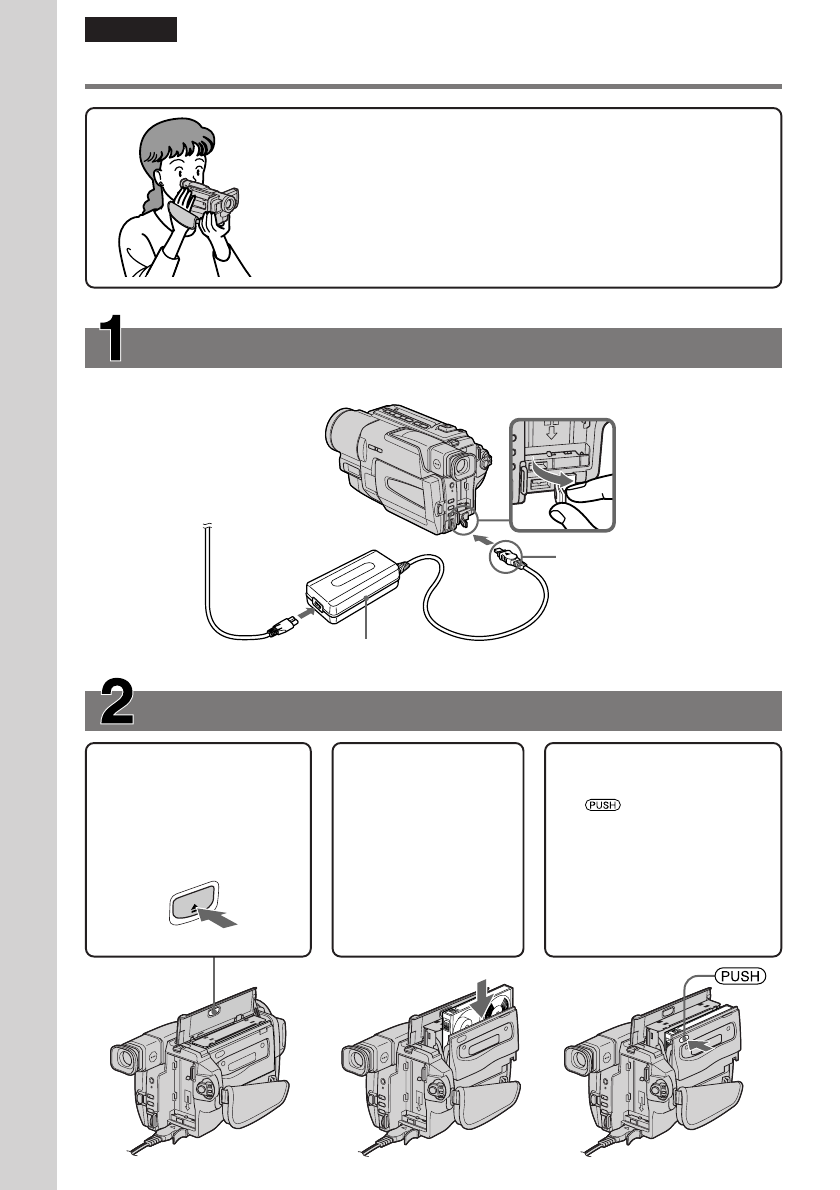 1

2

PUSH

PUSH