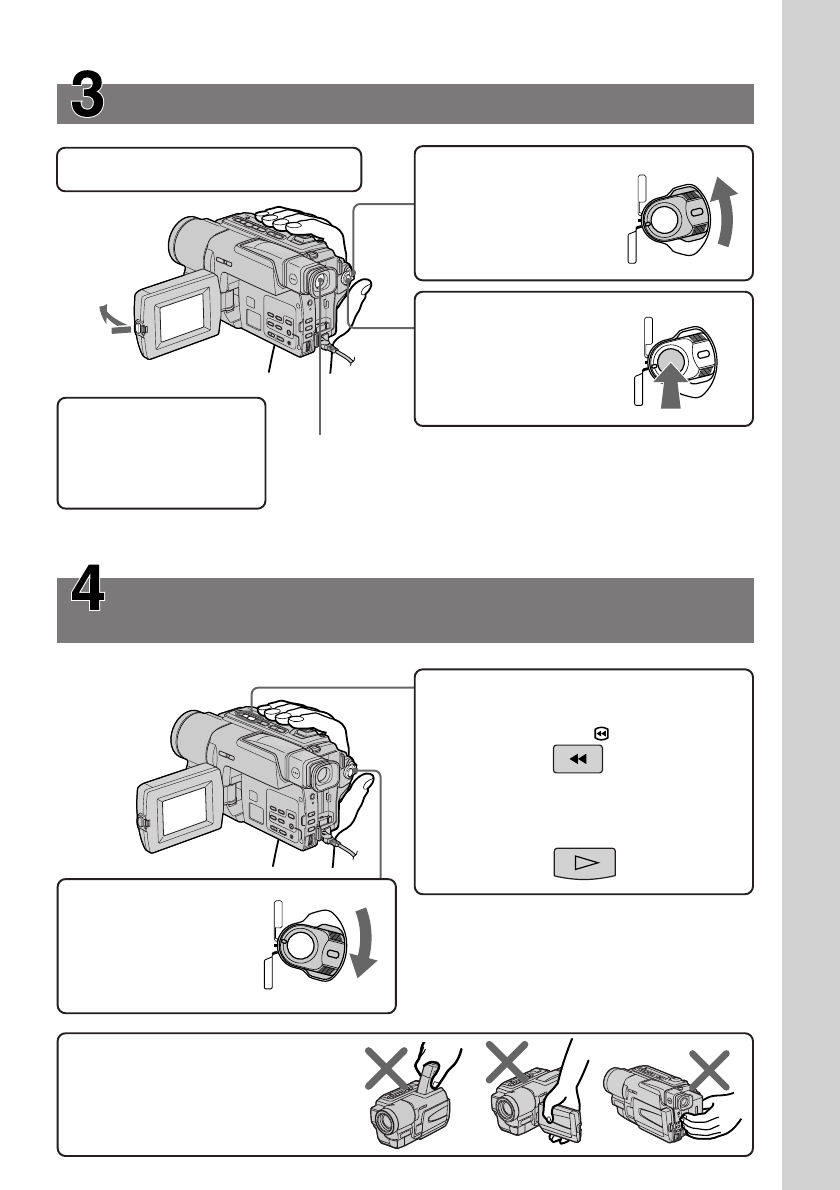 3

4