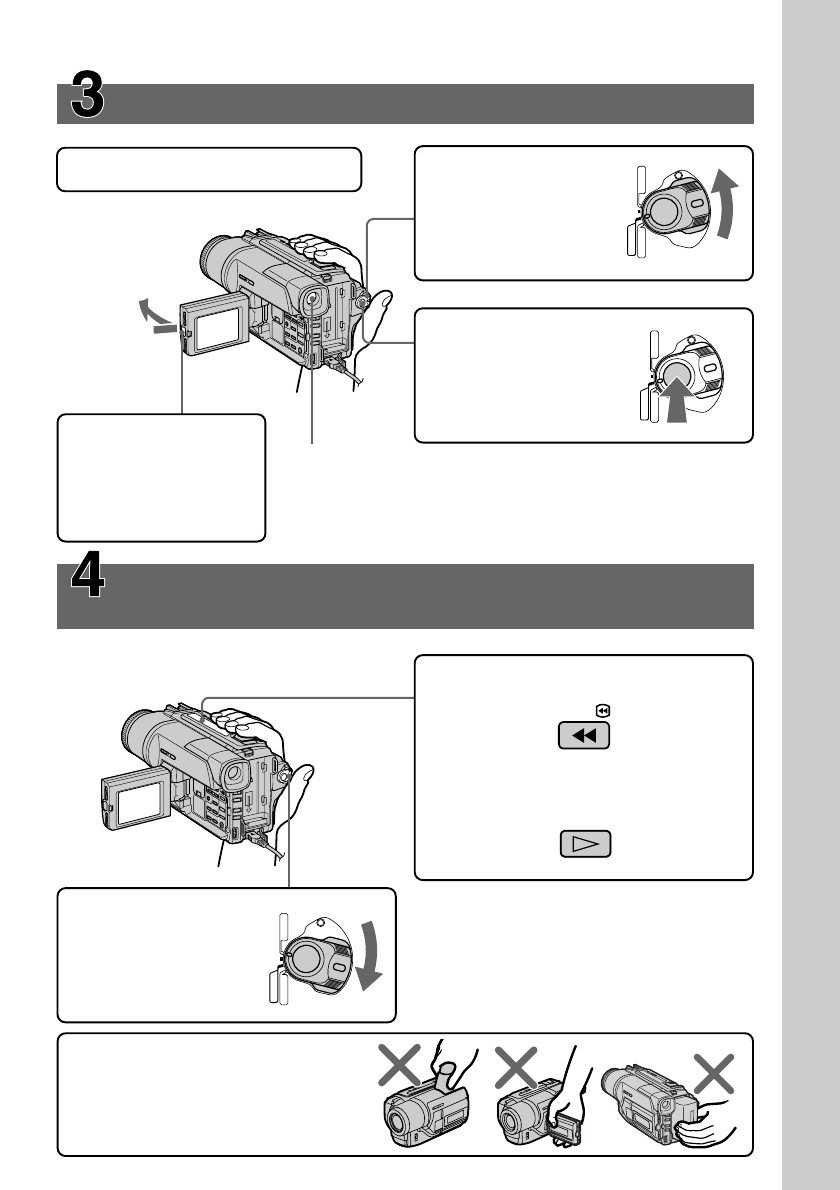 3

4