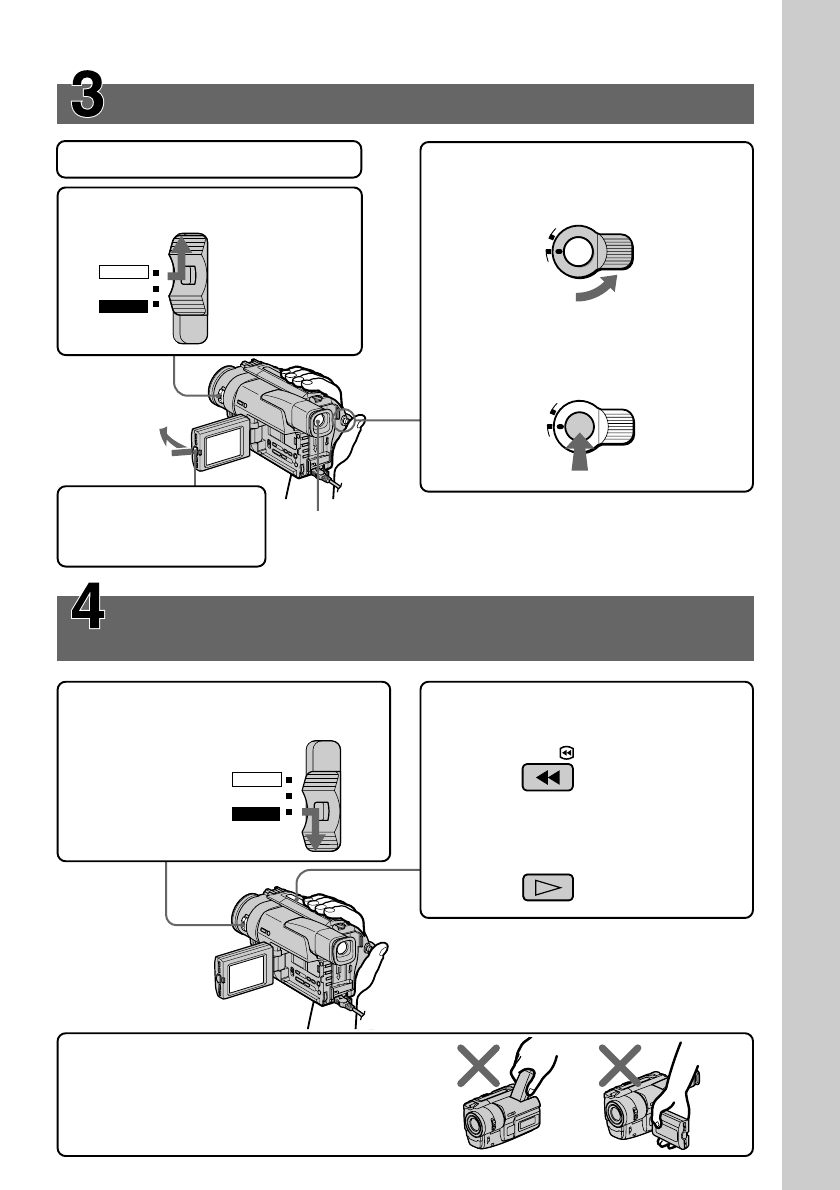 3

4