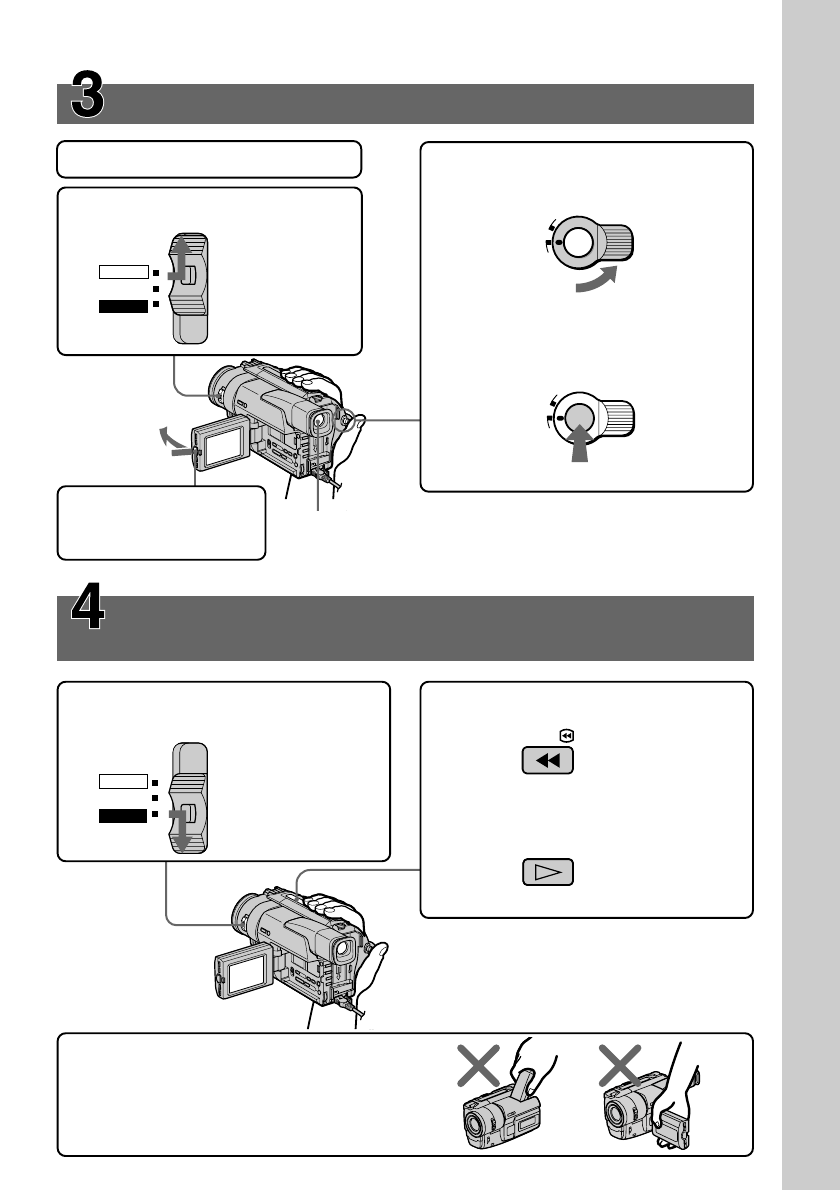 3

4