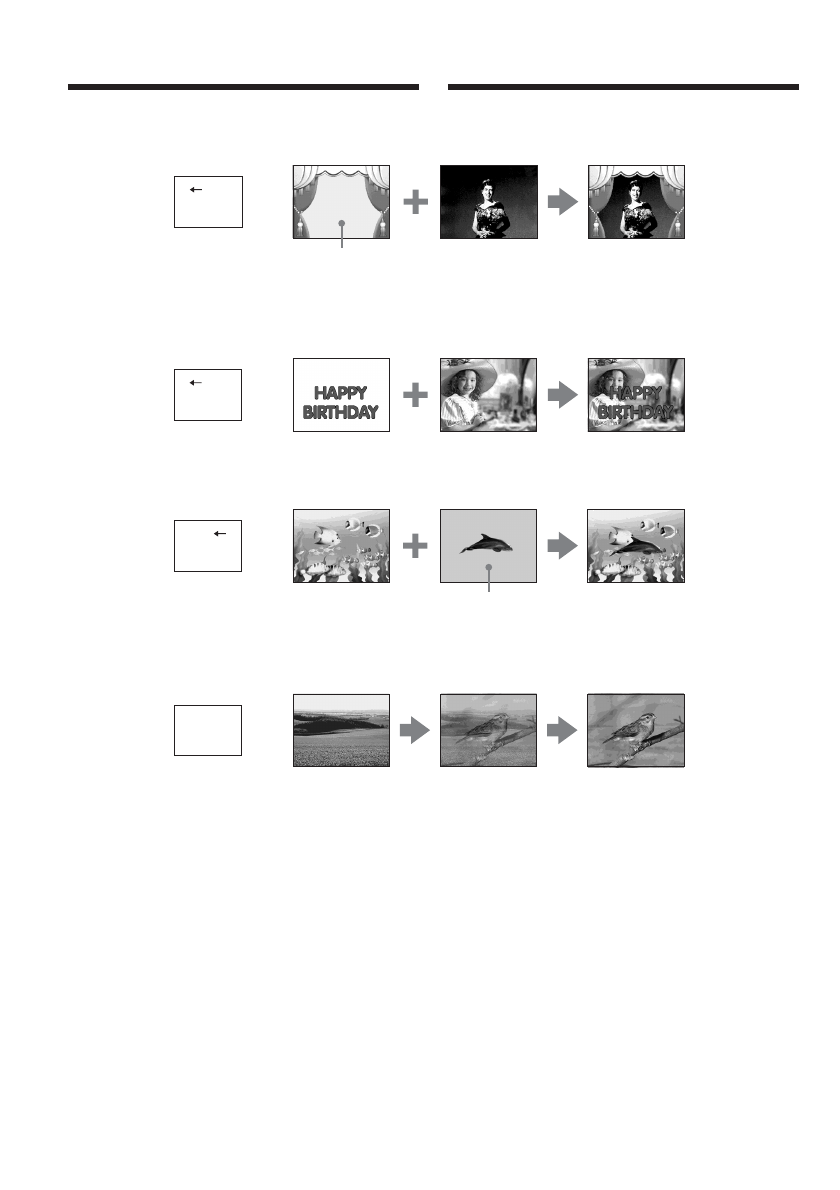 HAPPY BIRTHDAY

HAPPY BIRTHDAY