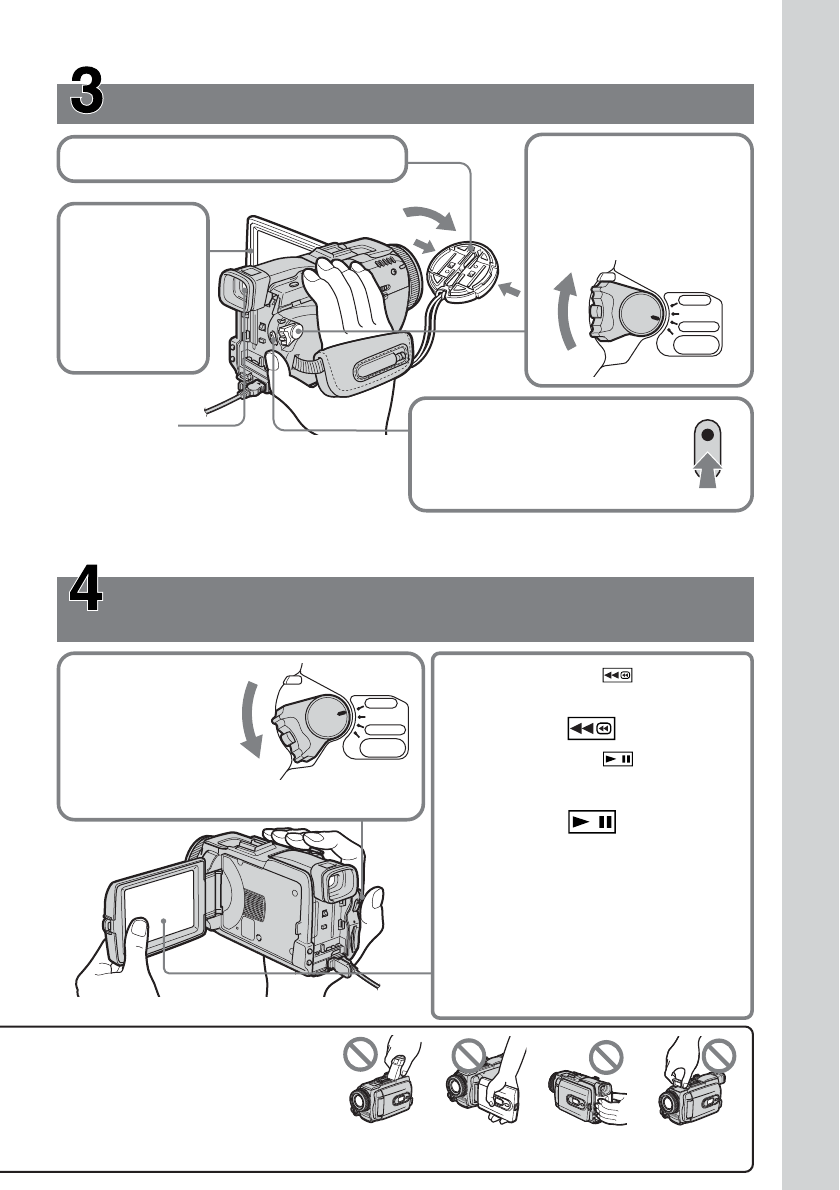 3

4