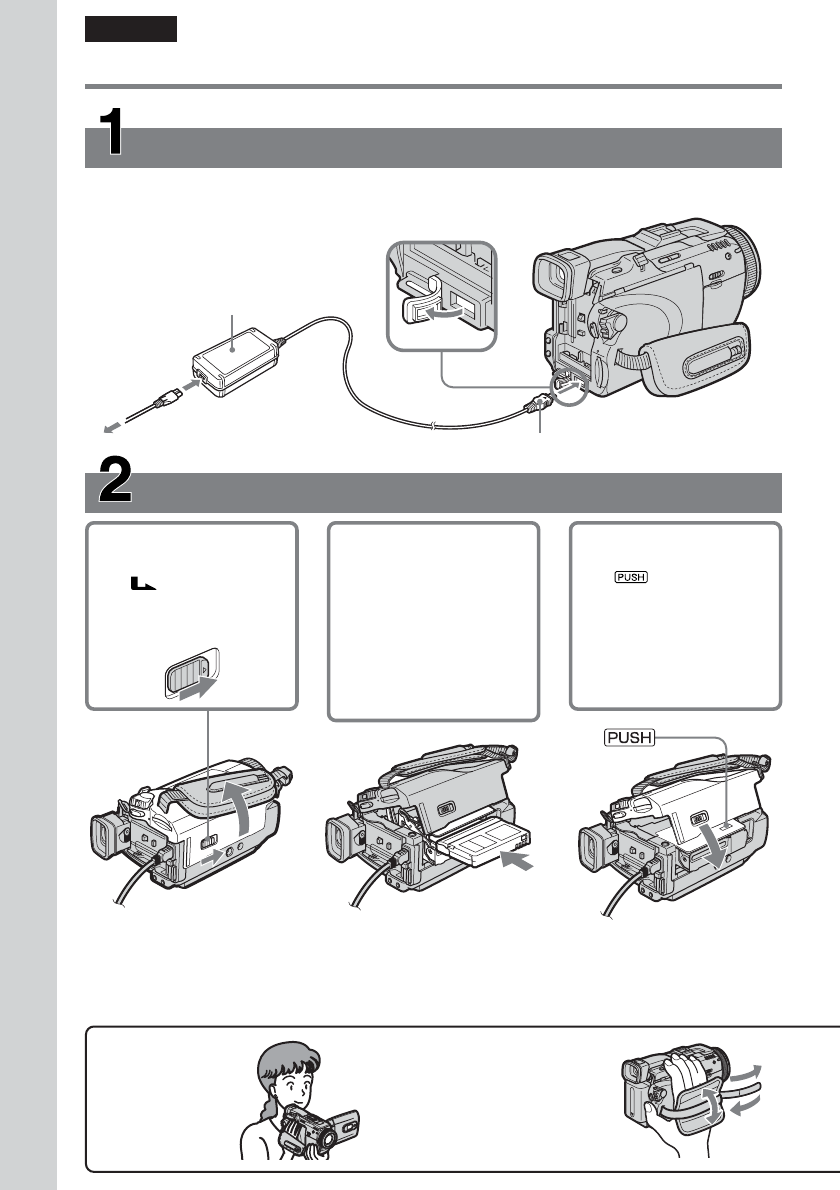 1

2

PUSH

PUSH