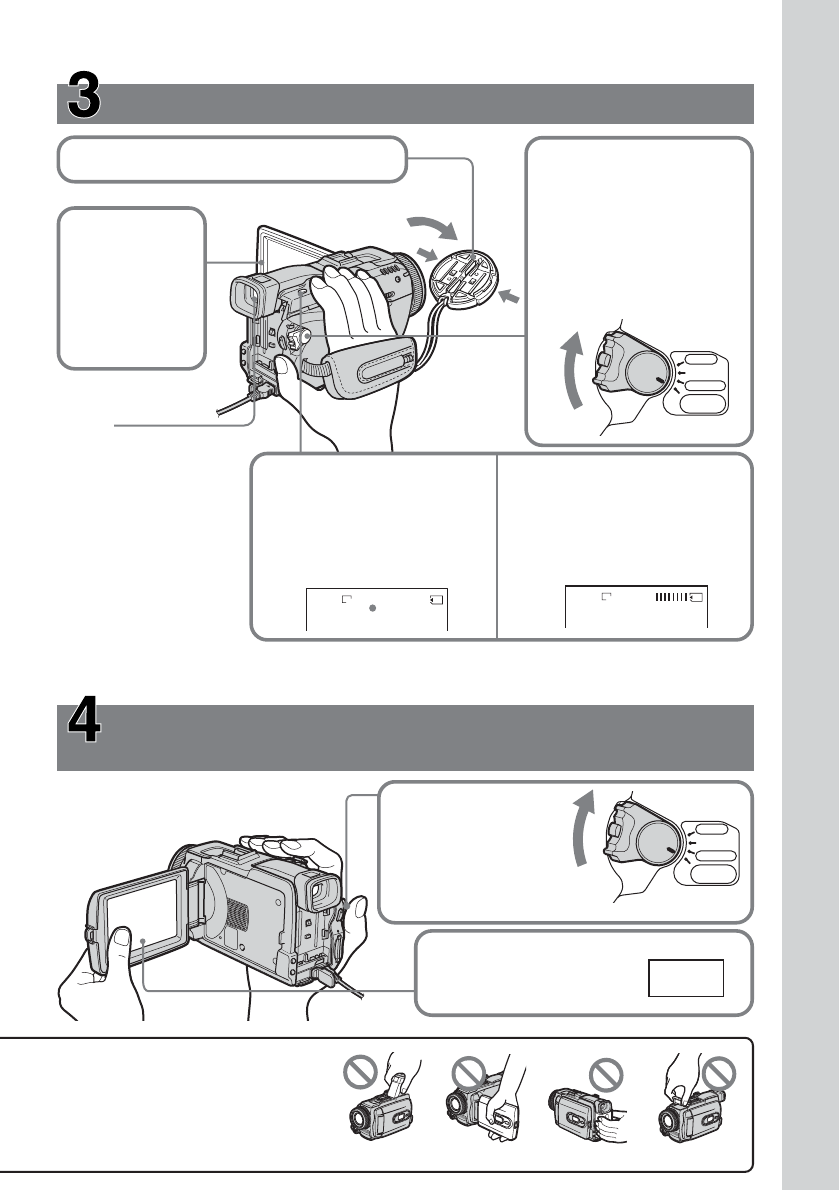 3

4