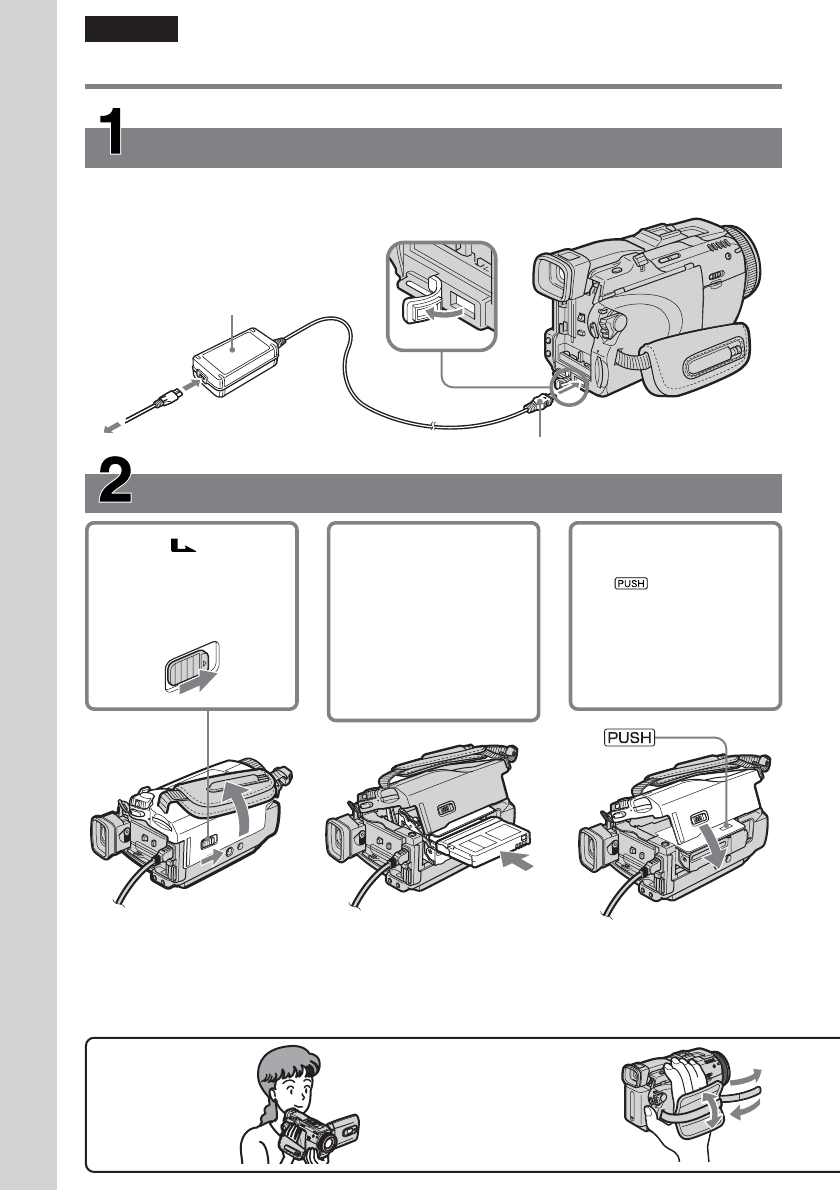 1

2

PUSH

PUSH