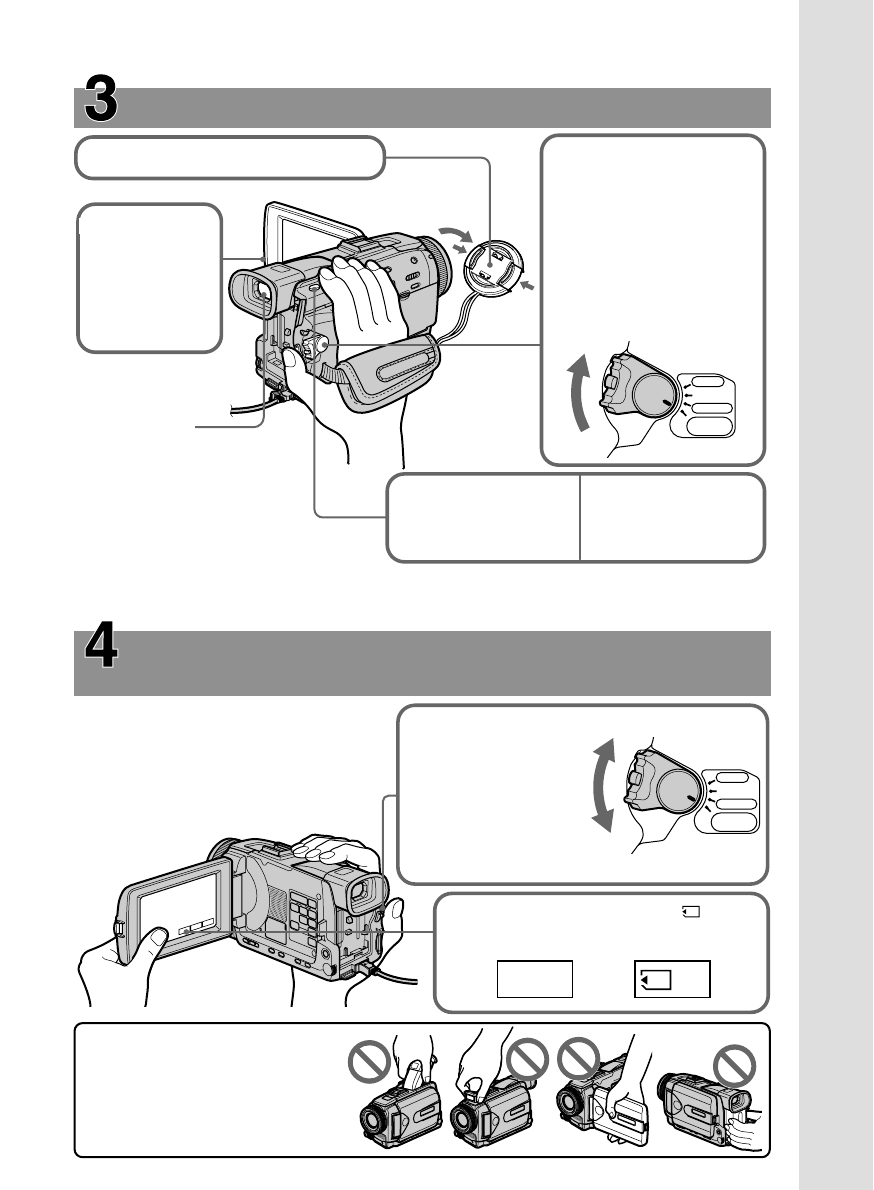 3

4