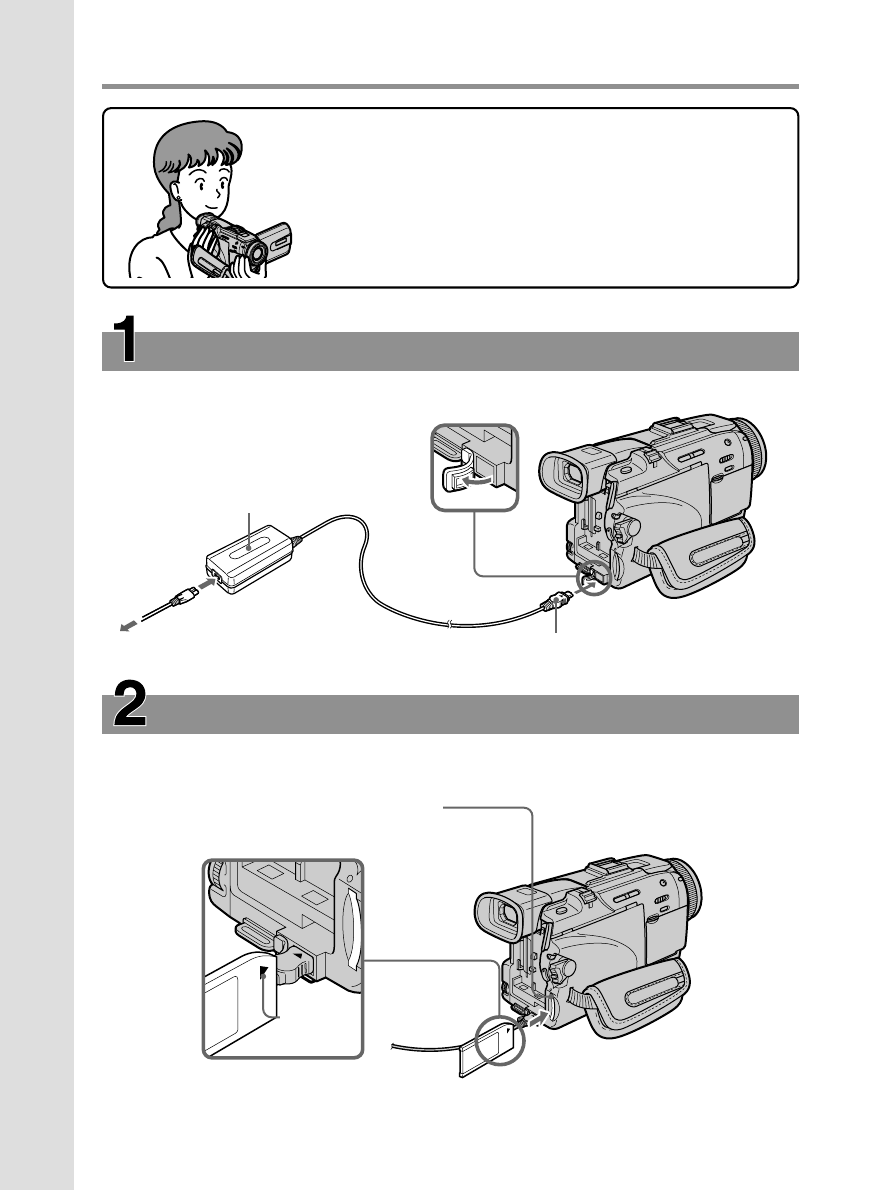 1

2