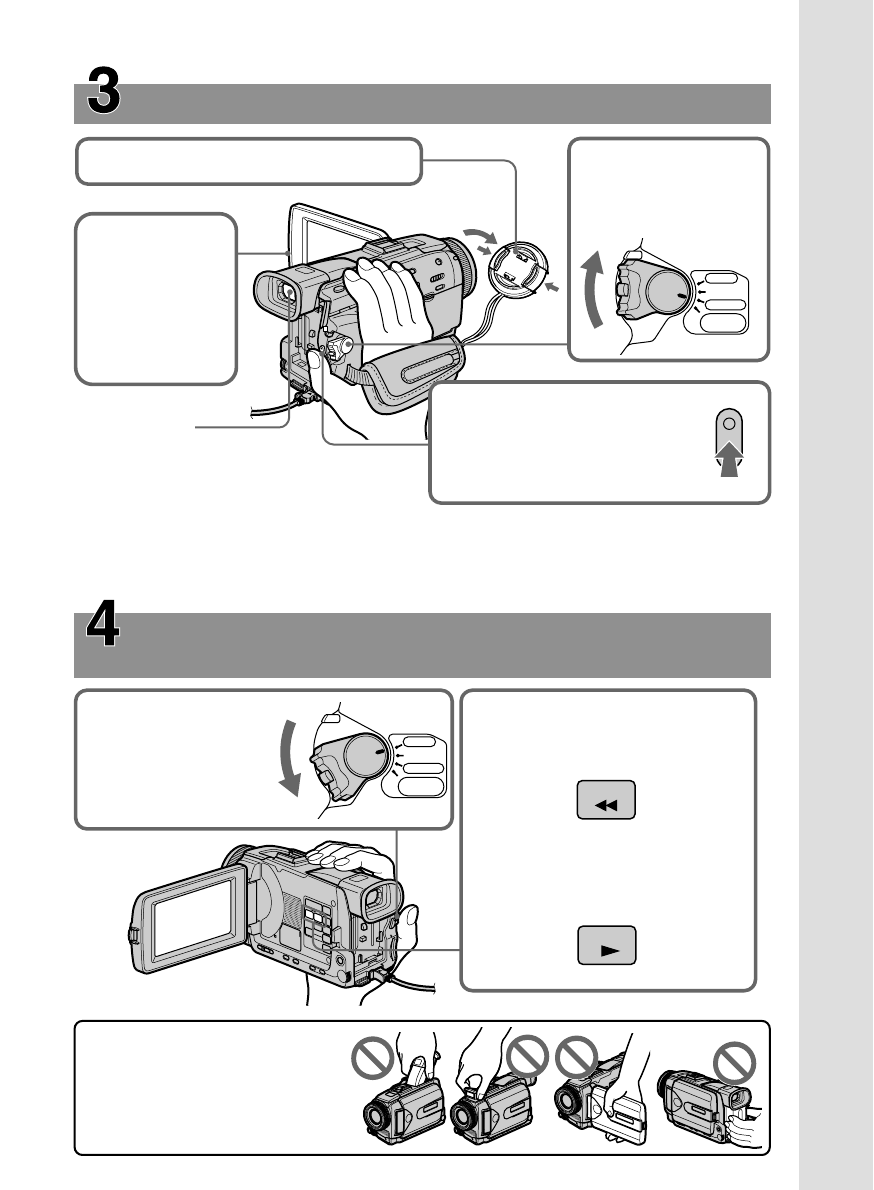 3

4