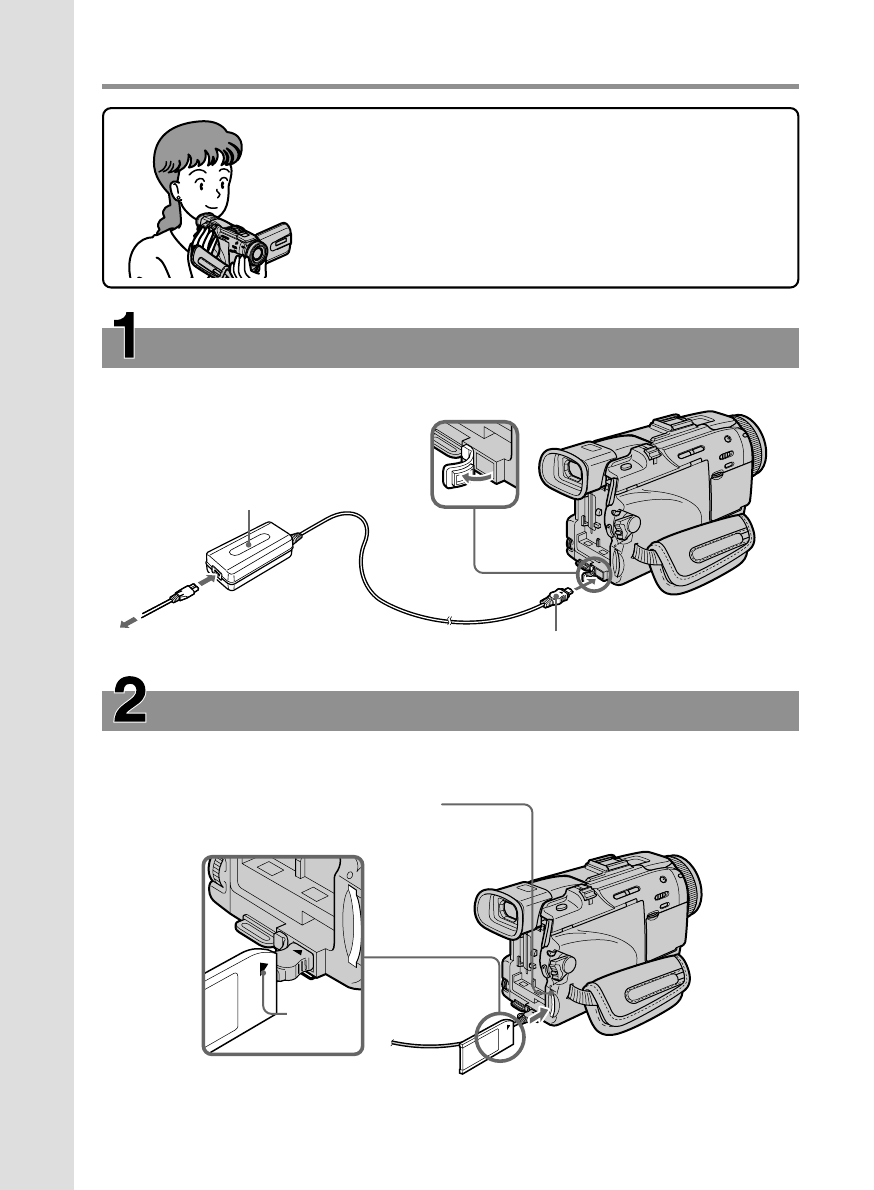 1

2