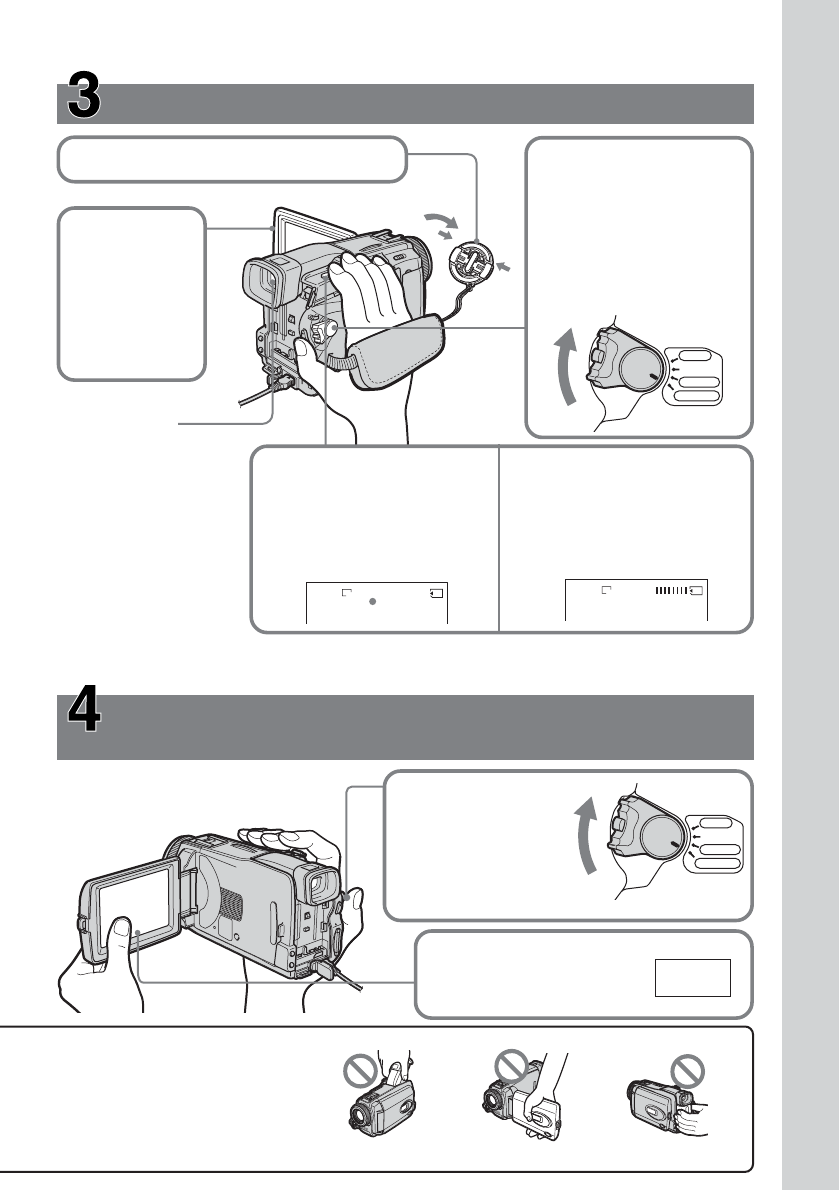 3

4