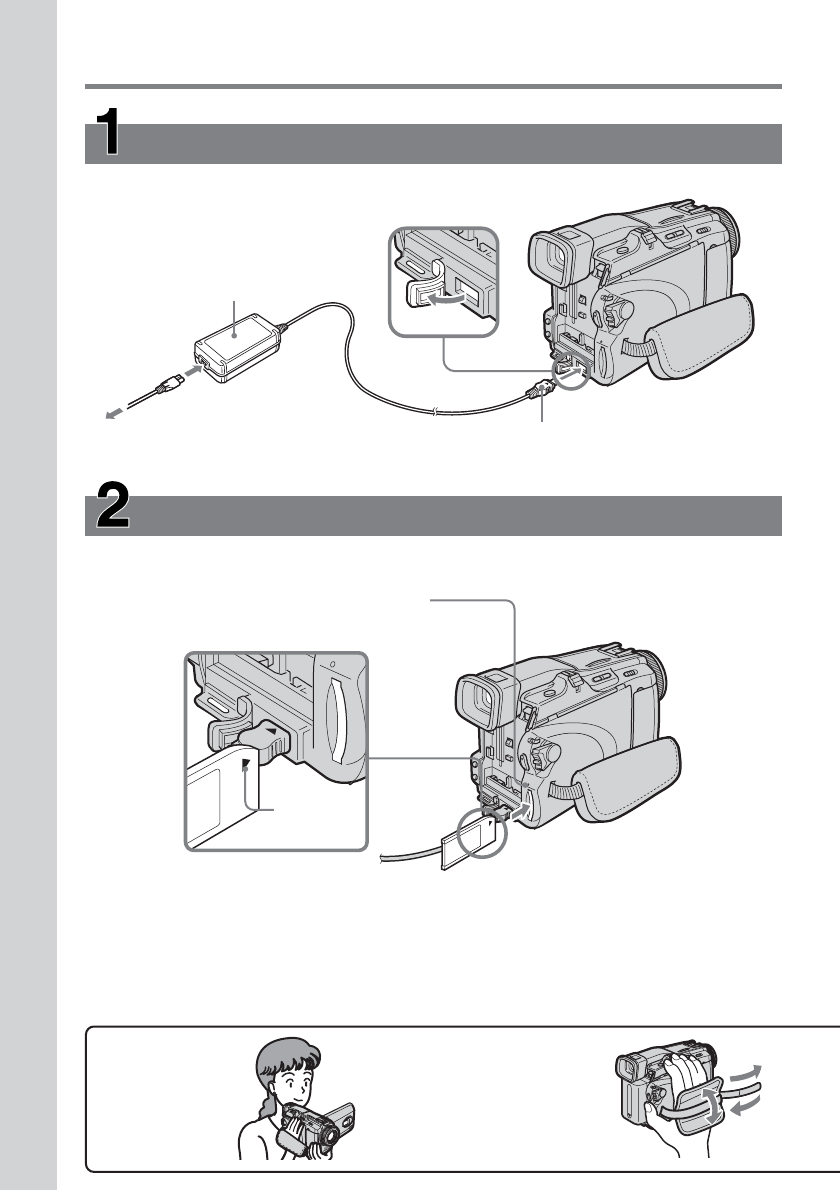 1

2