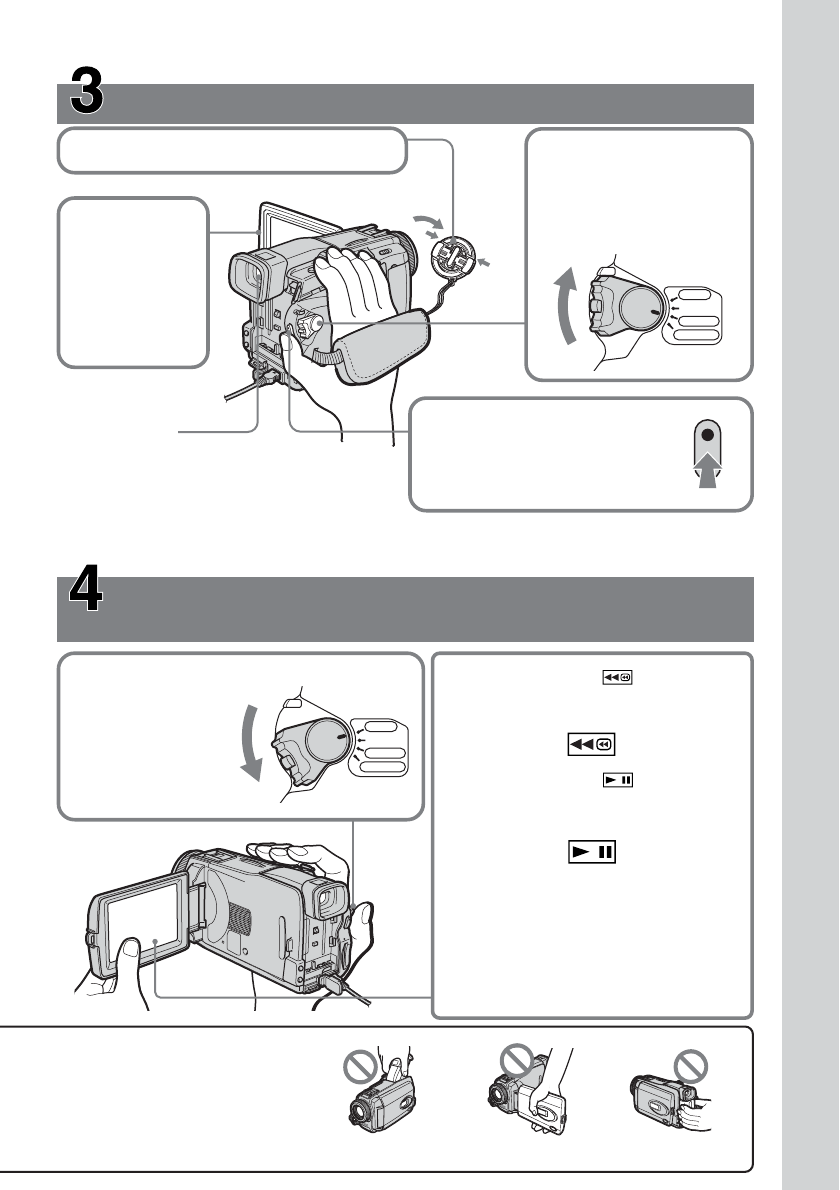 3

4