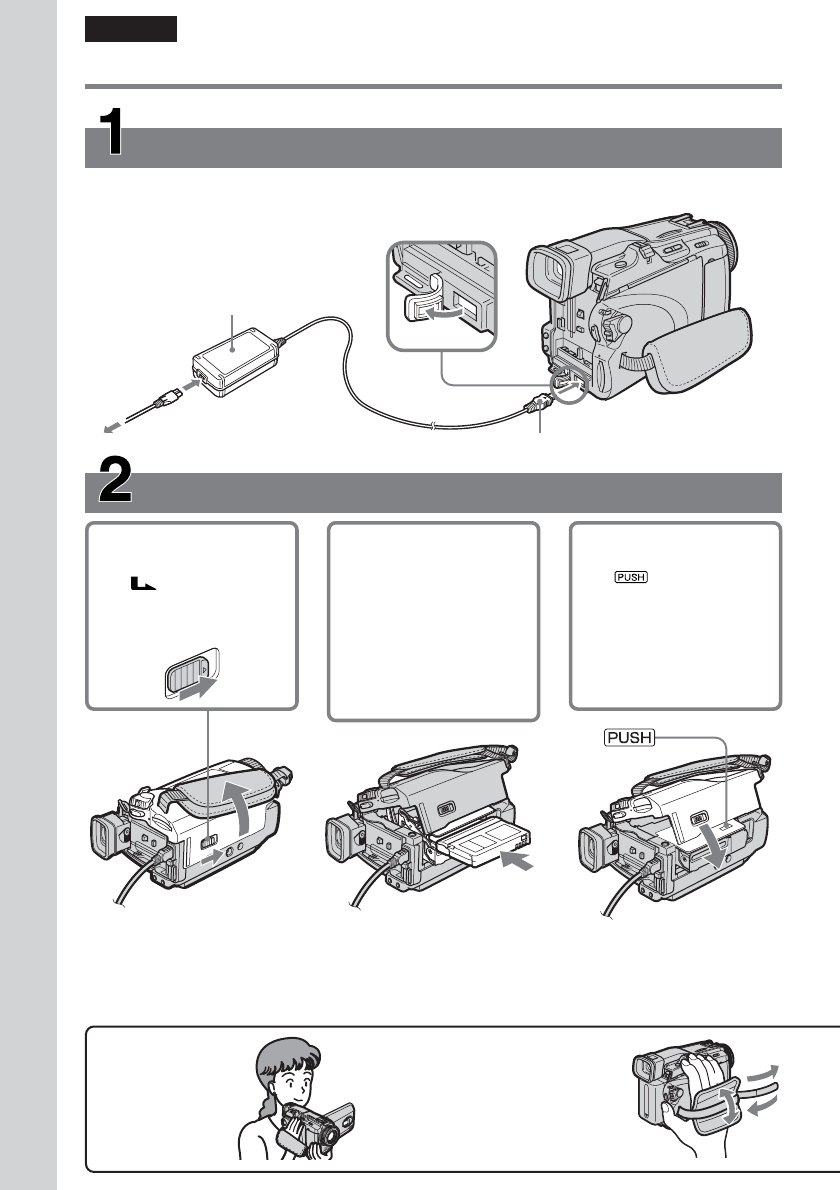 1

2

PUSH

PUSH