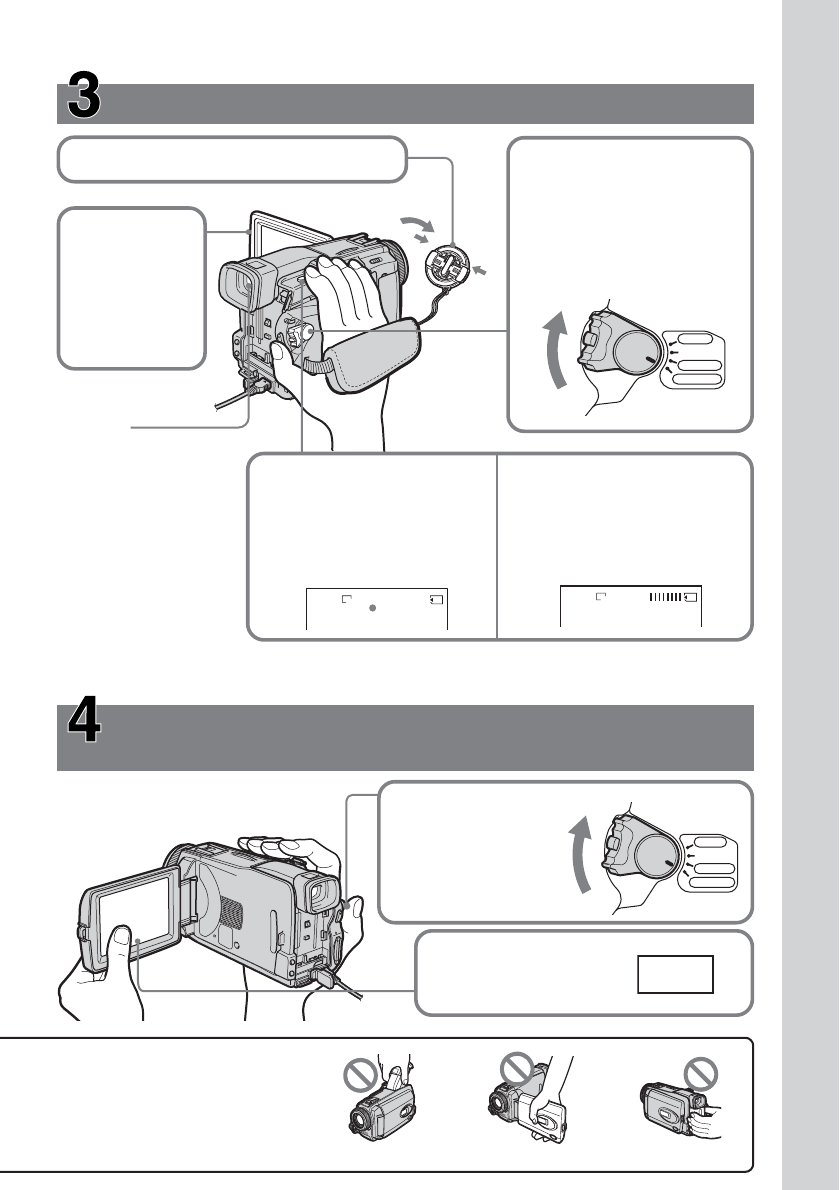 3

4