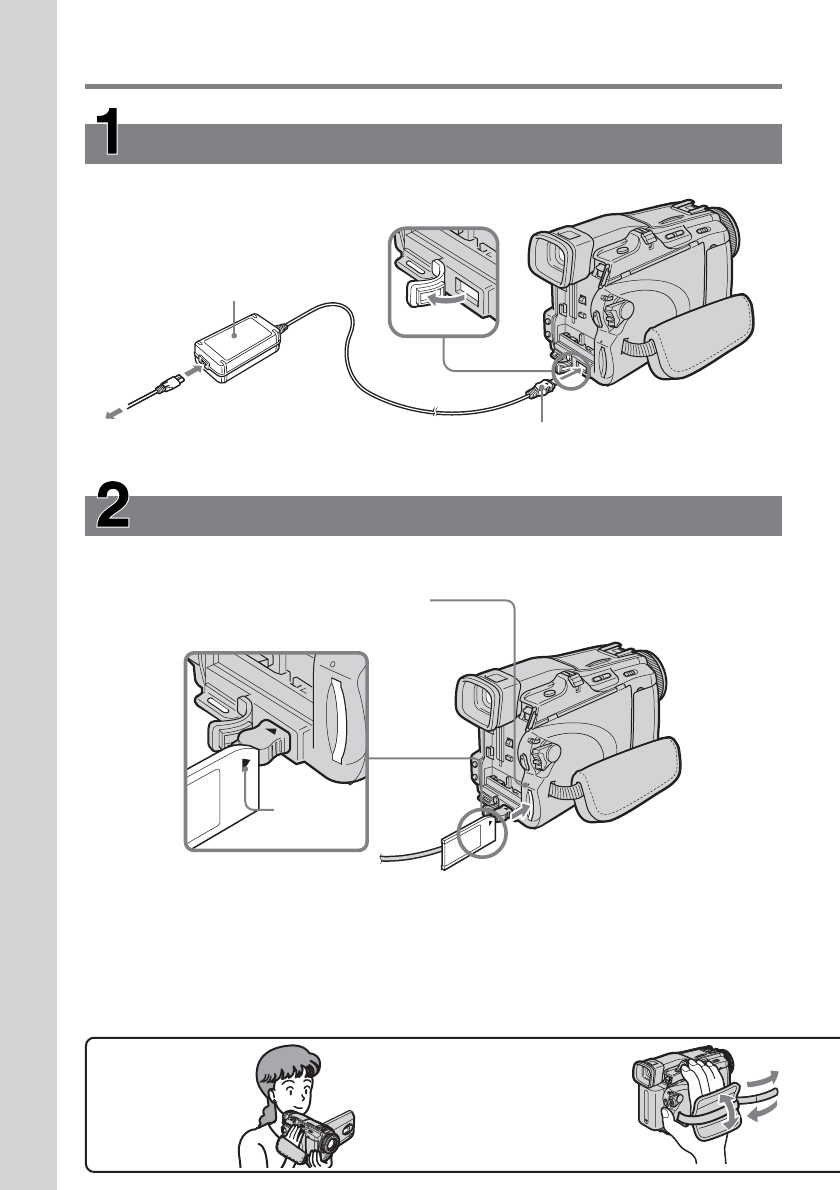 1

2