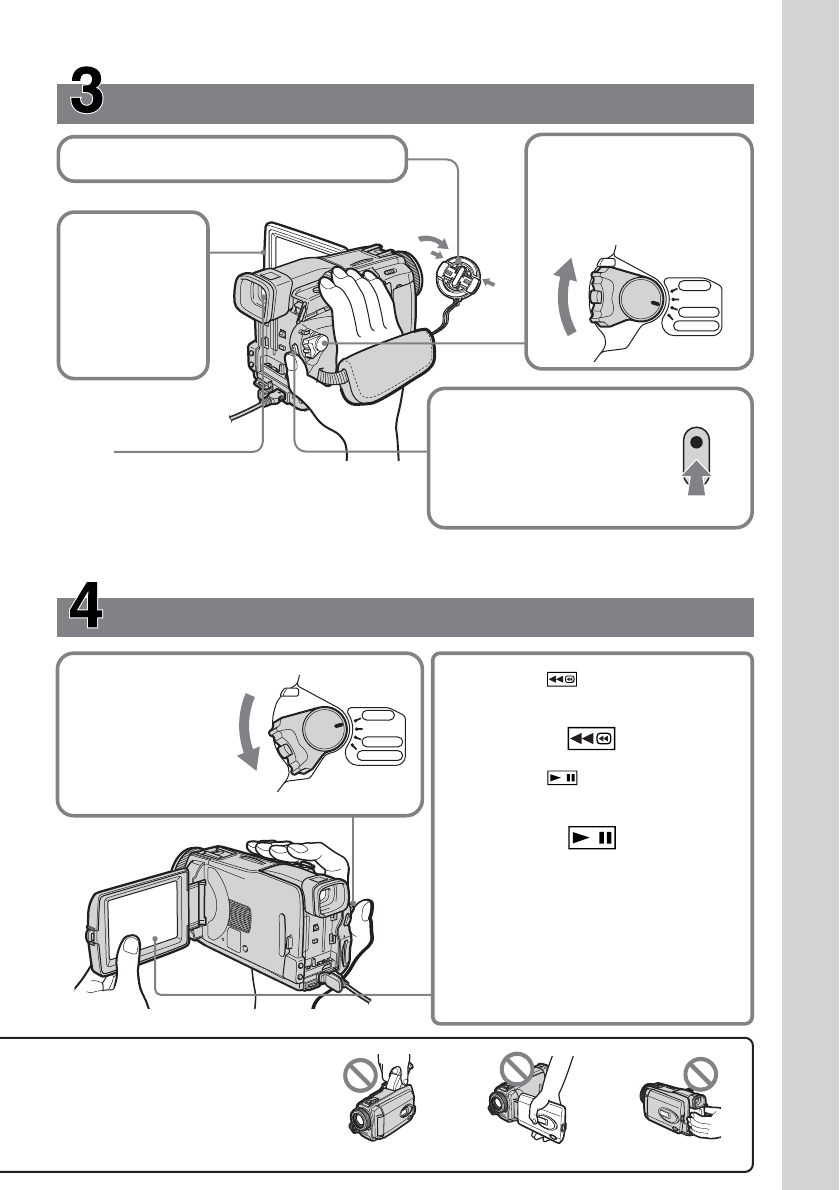 3

4