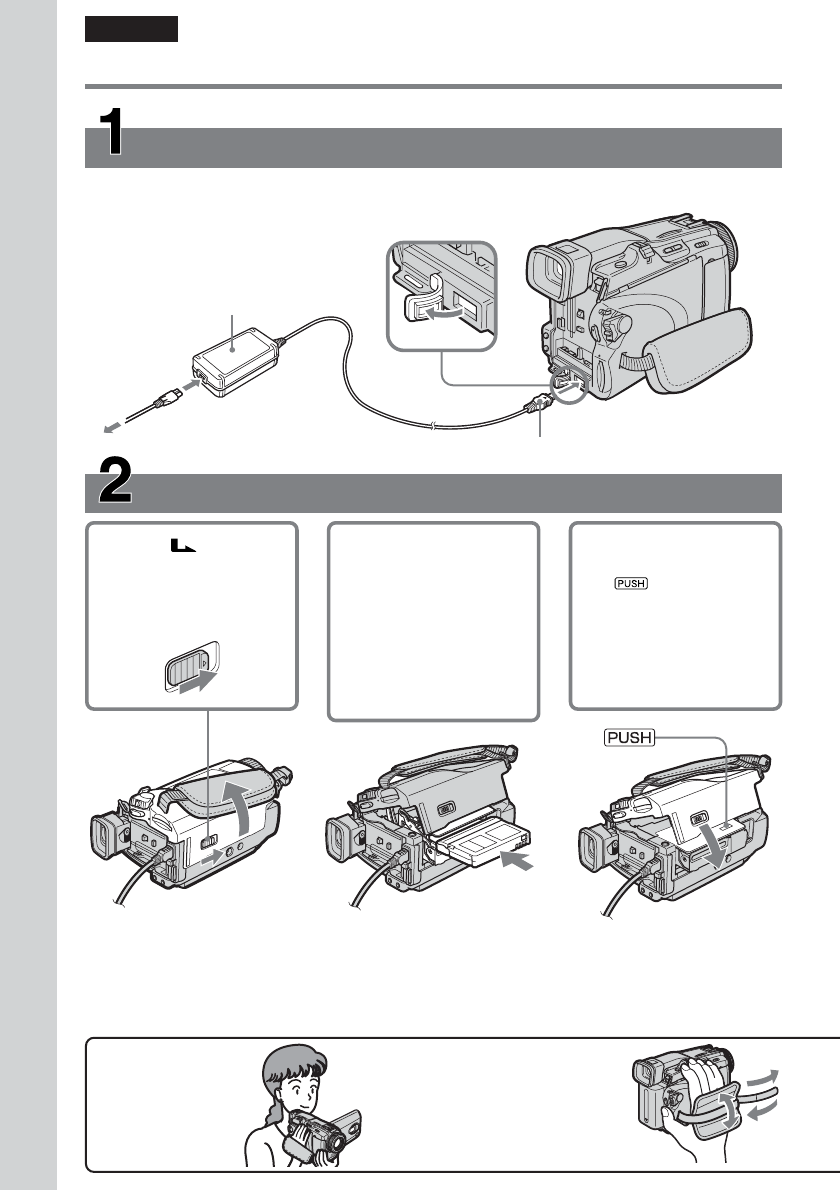 1

2

PUSH

PUSH