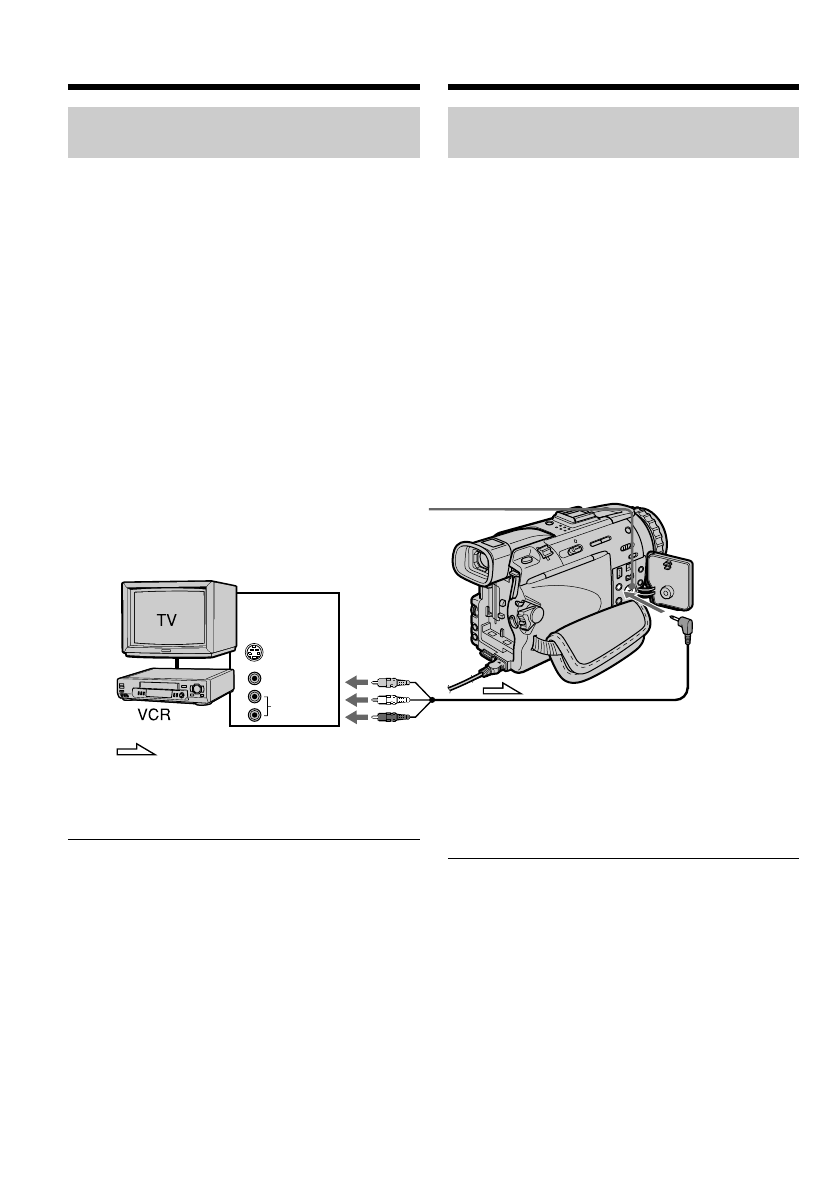 TV

VCR