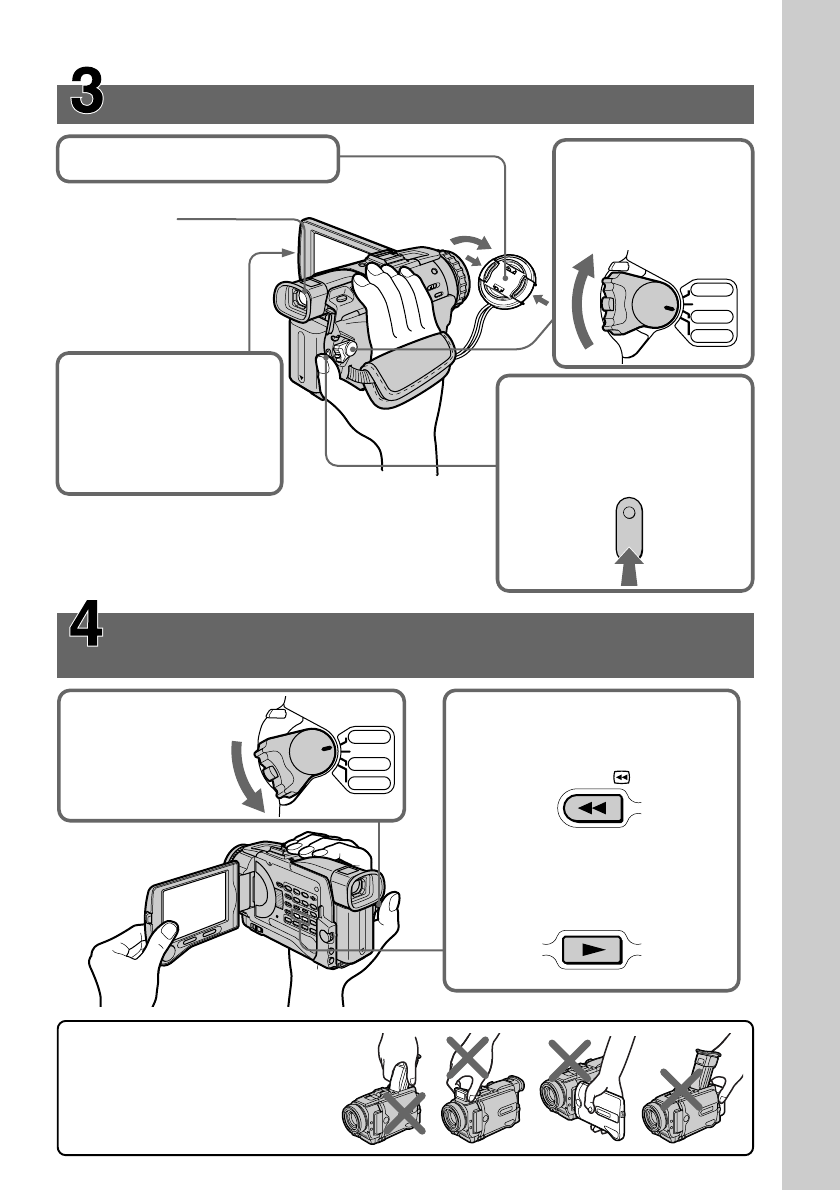 3

4