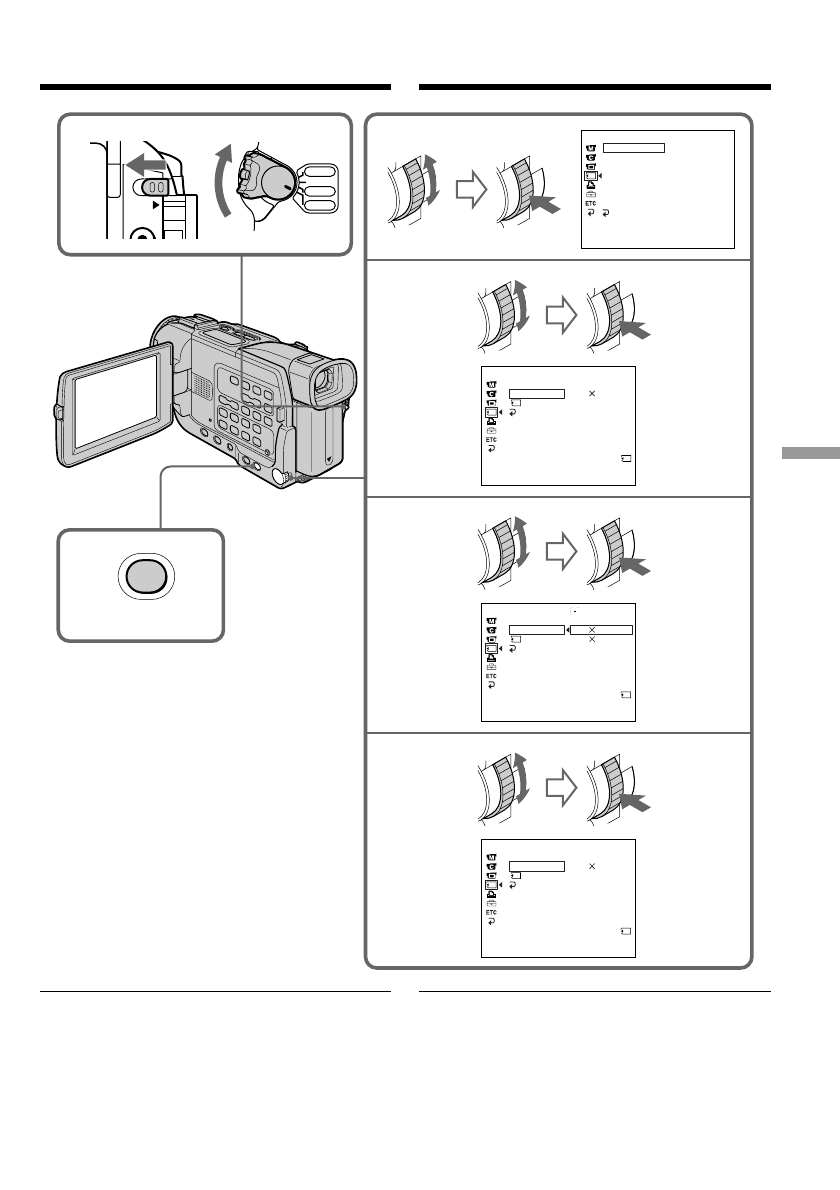 ETC

ETC

ETC

ETC