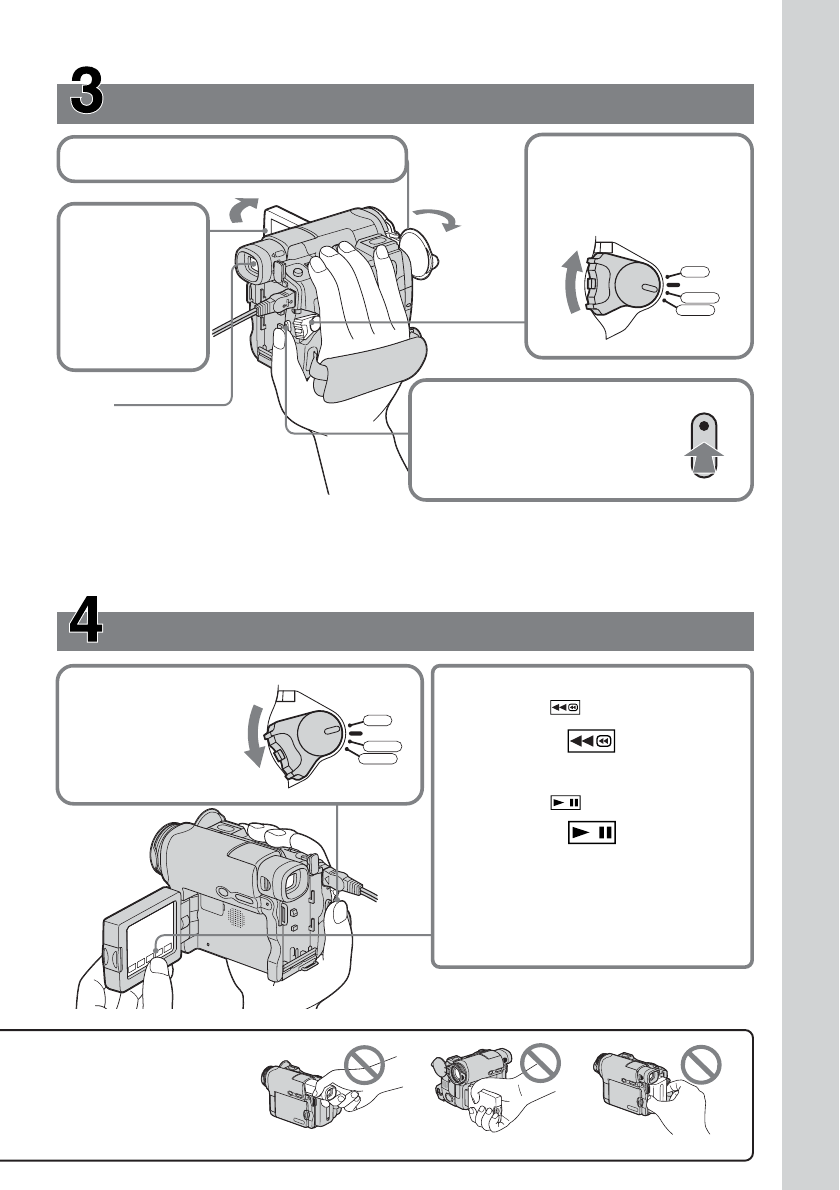 3

4