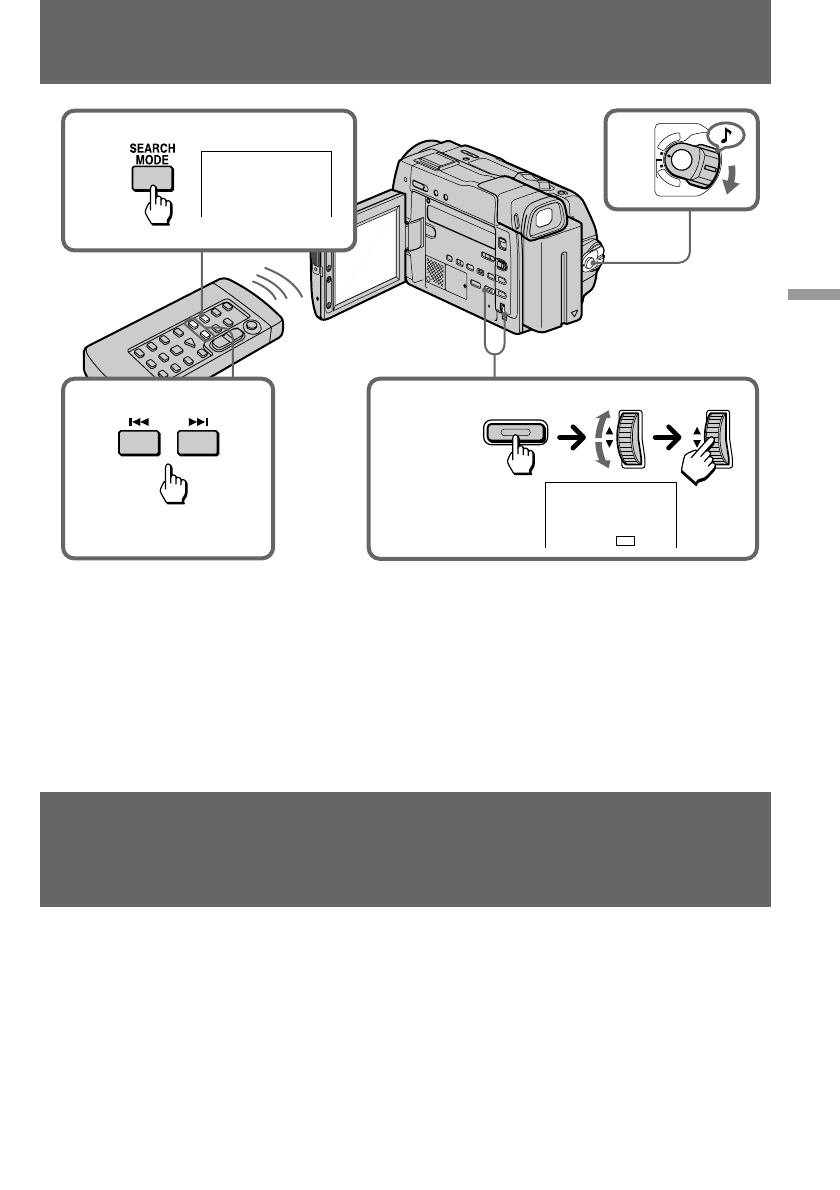 SEARCH MODE