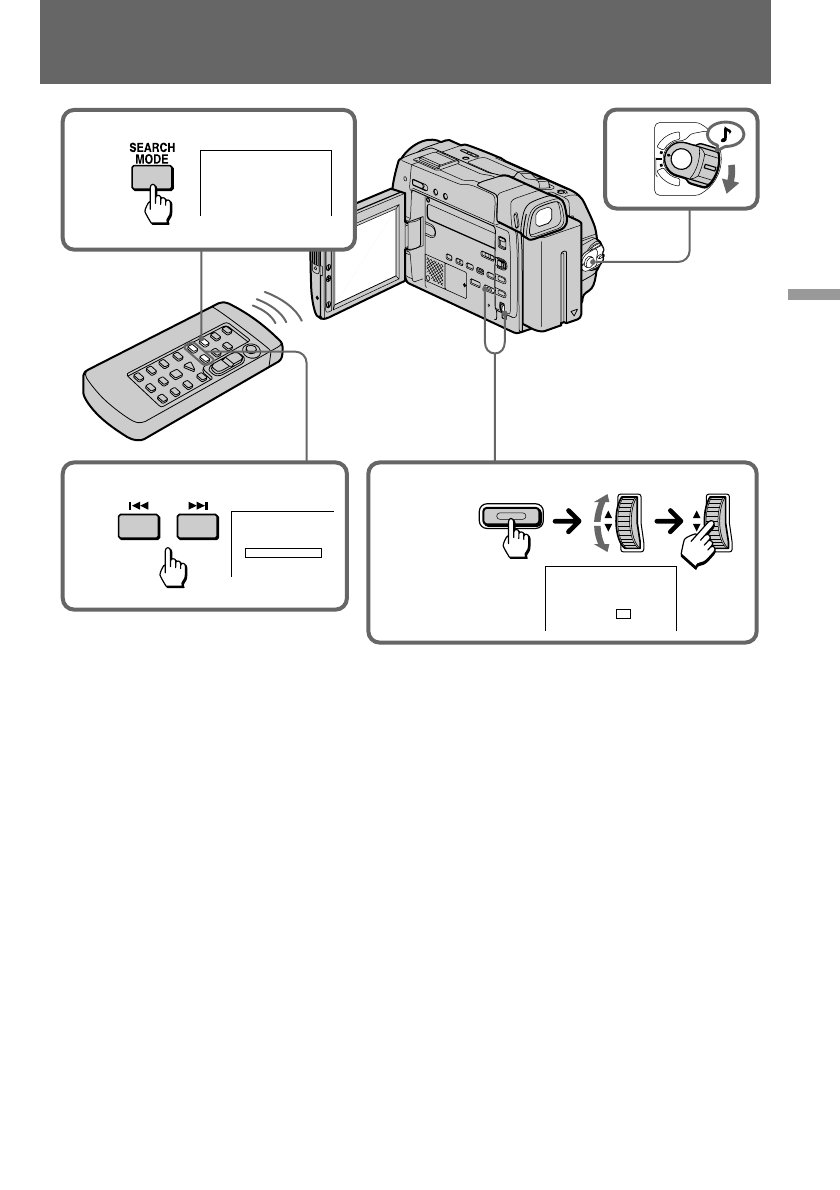 SEARCH MODE