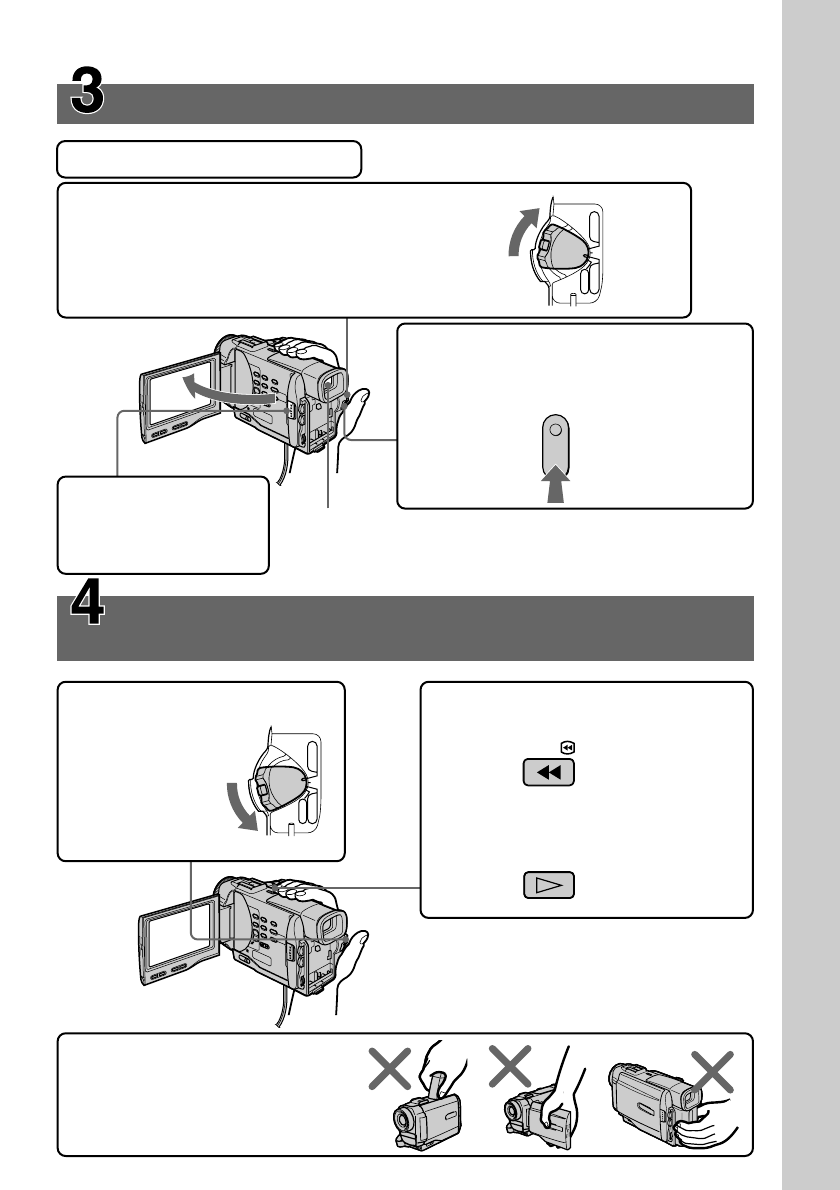 3

4