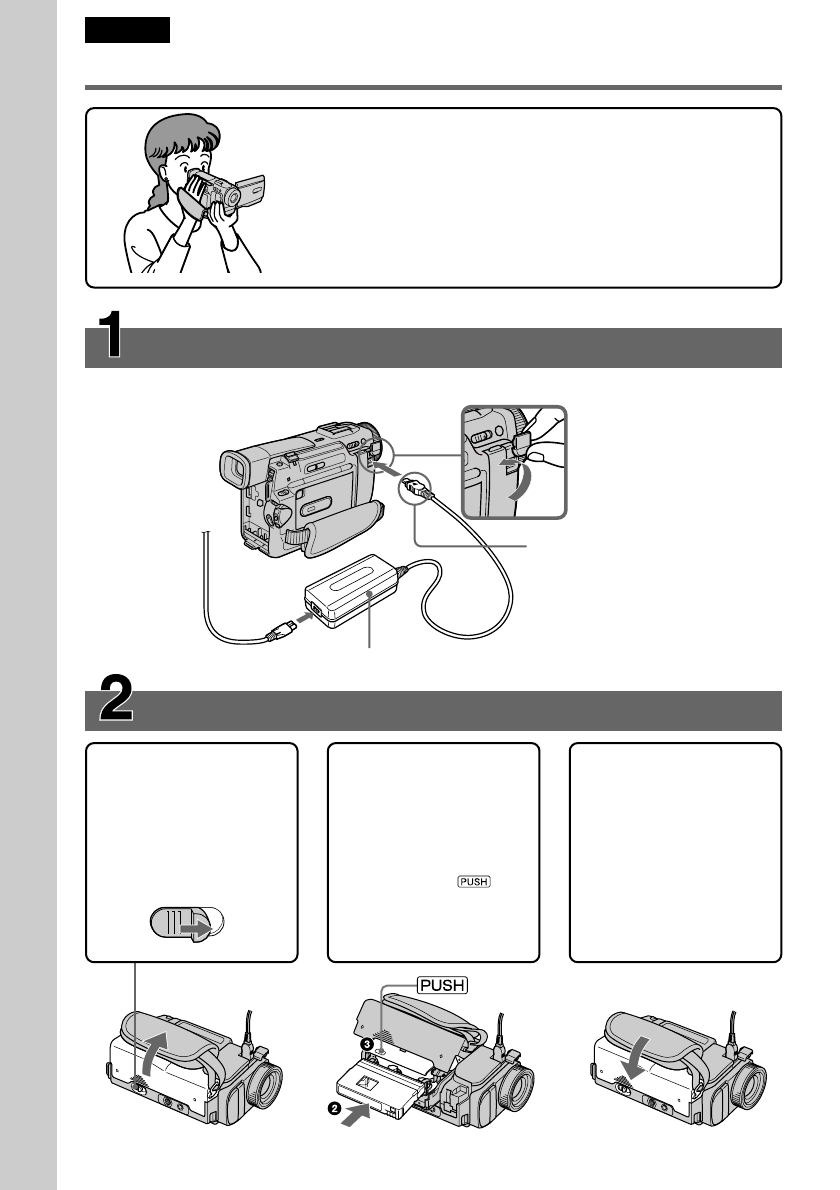 1

2

PUSH

PUSH

❸

❷