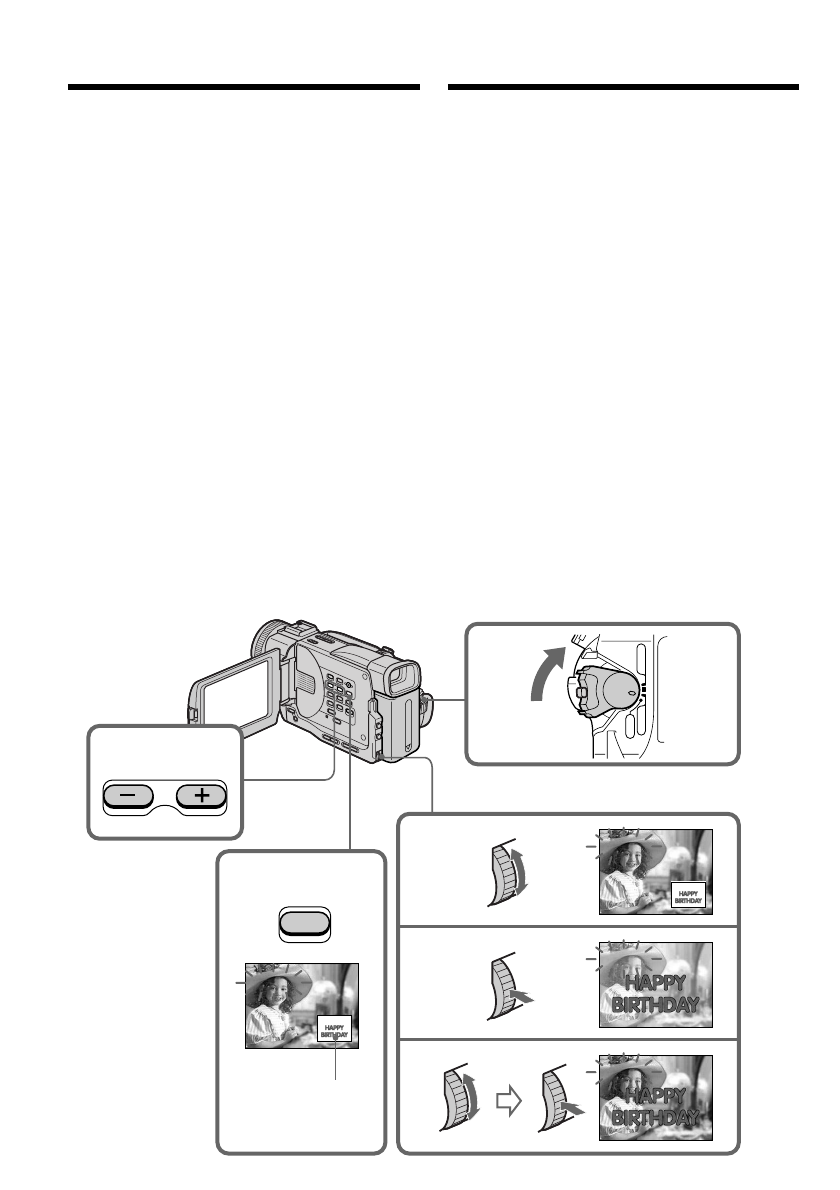 HAPPY BIRTHDAY

HAPPY BIRTHDAY

HAPPY BIRTHDAY

HAPPY BIRTHDAY