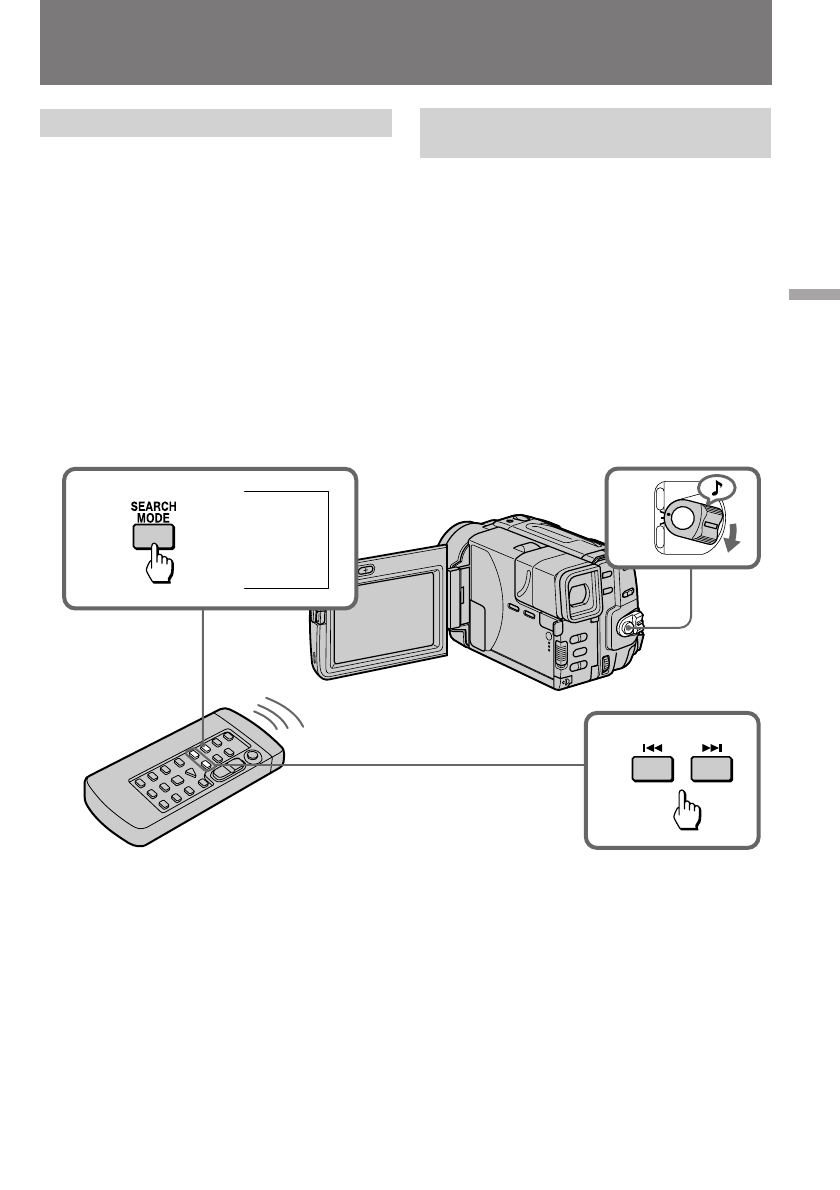 SEARCH MODE