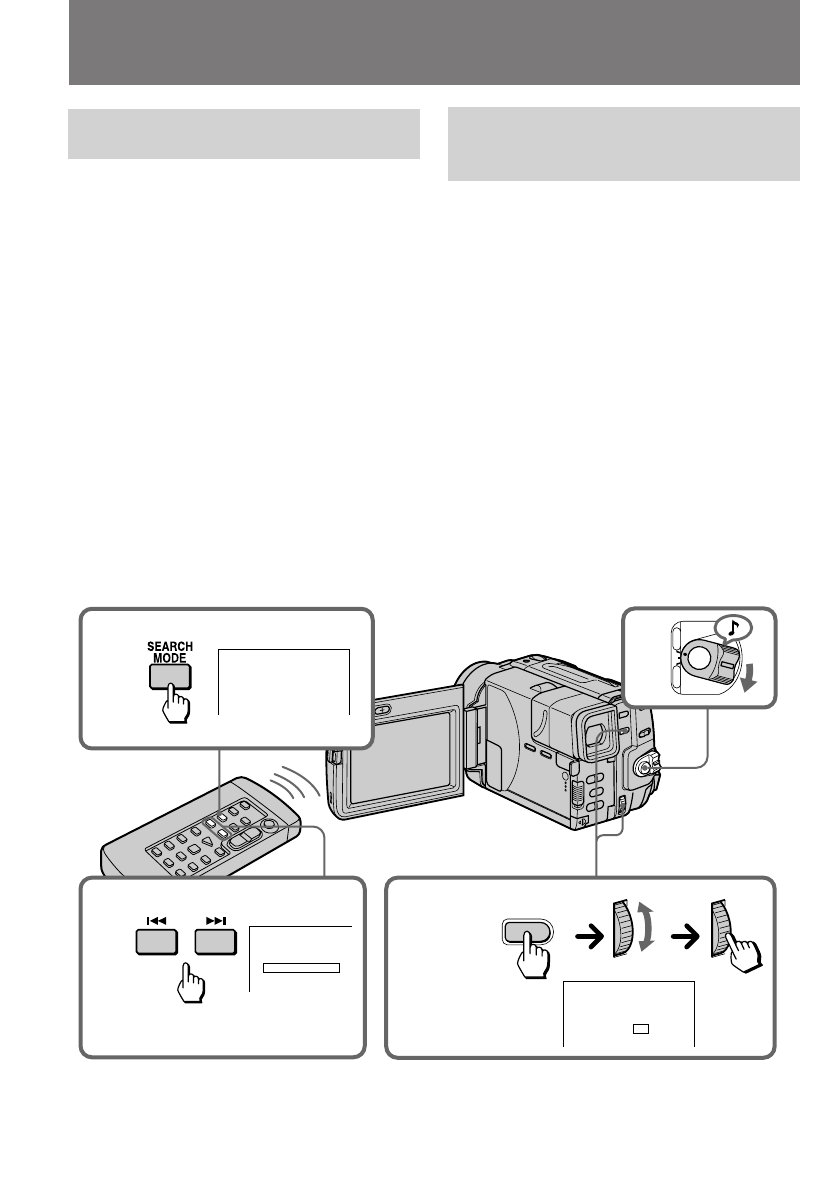 SEARCH MODE