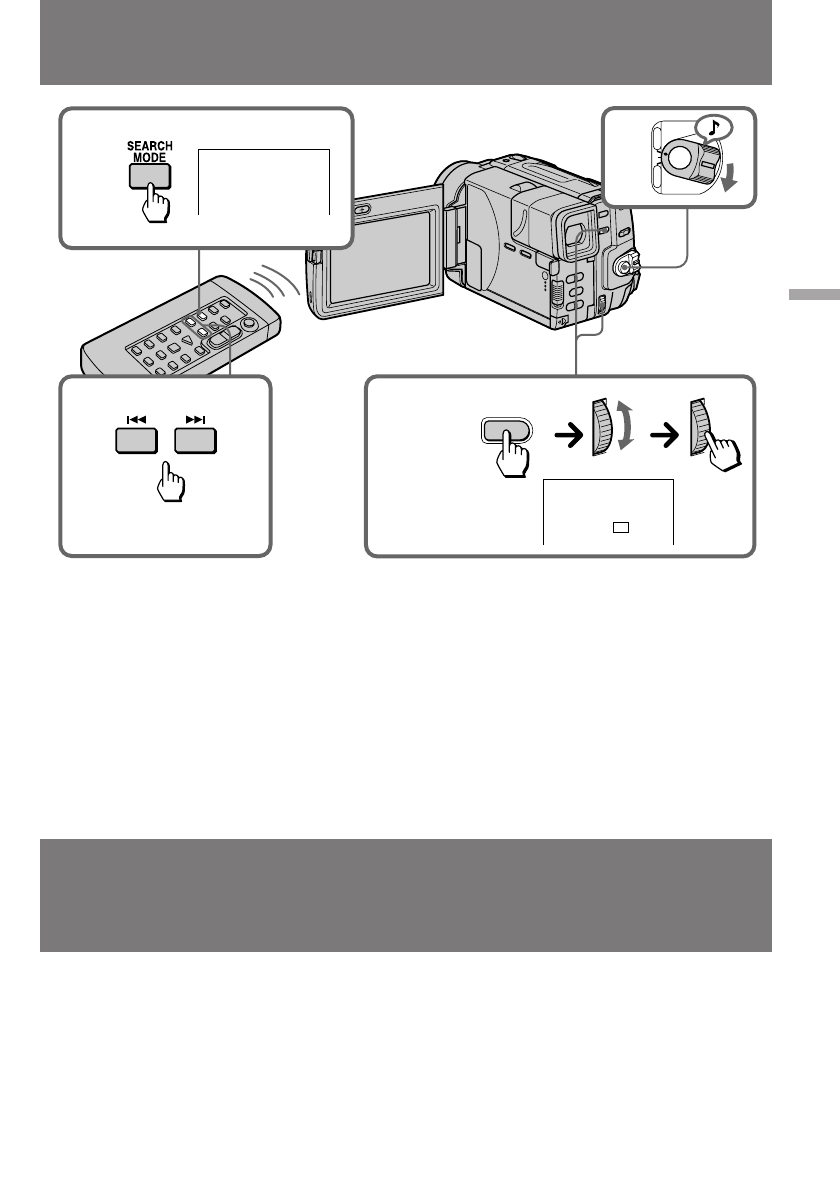 SEARCH MODE