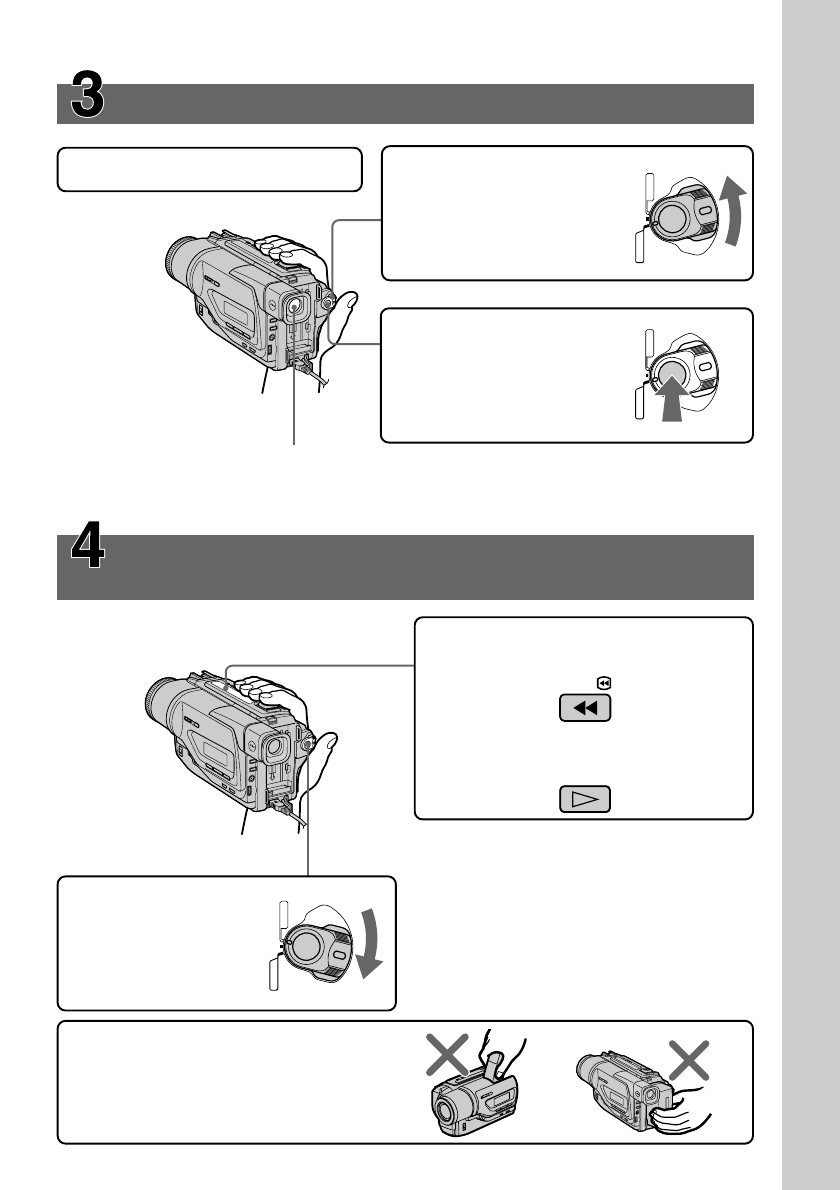 3

4