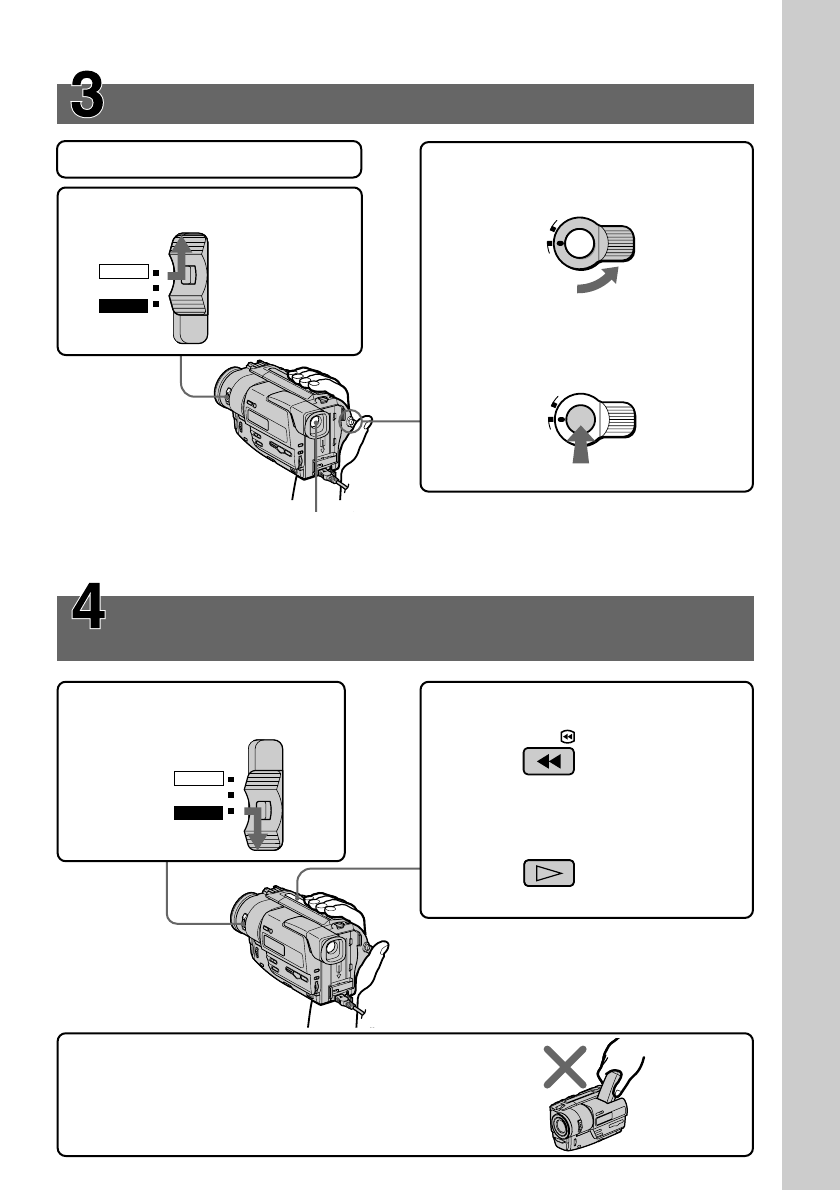 3

4