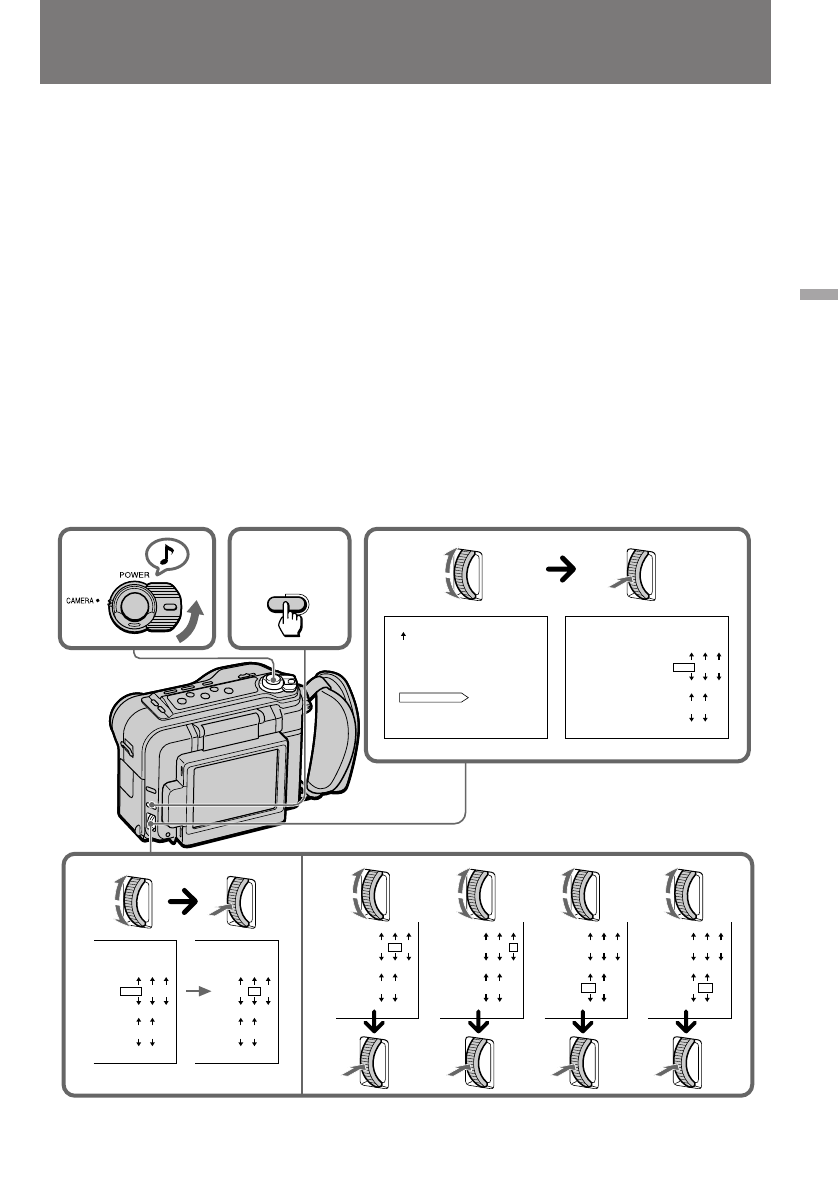 POWER

CAMERA