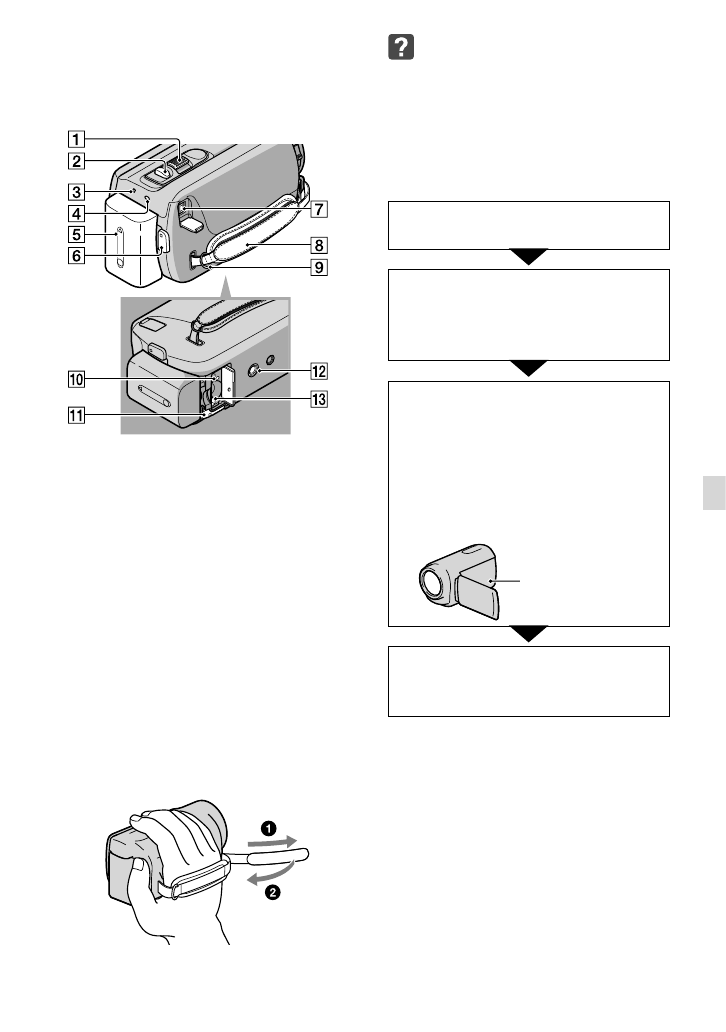 1
2
3
4
5
6
7
8
9
10
11
12
13

?

1
2