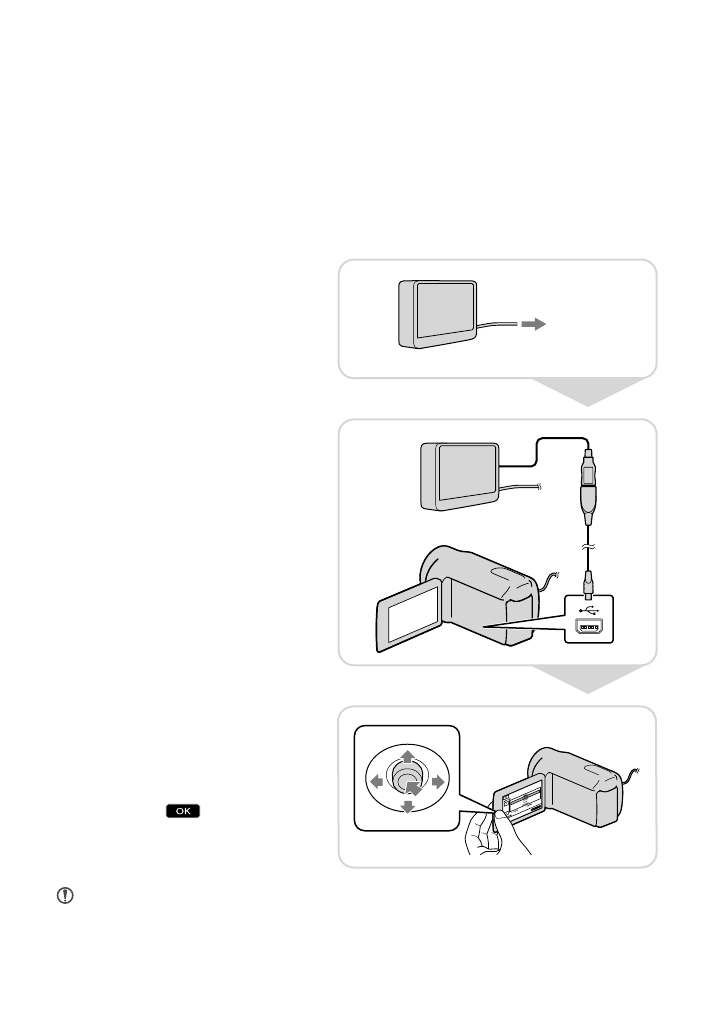 OK