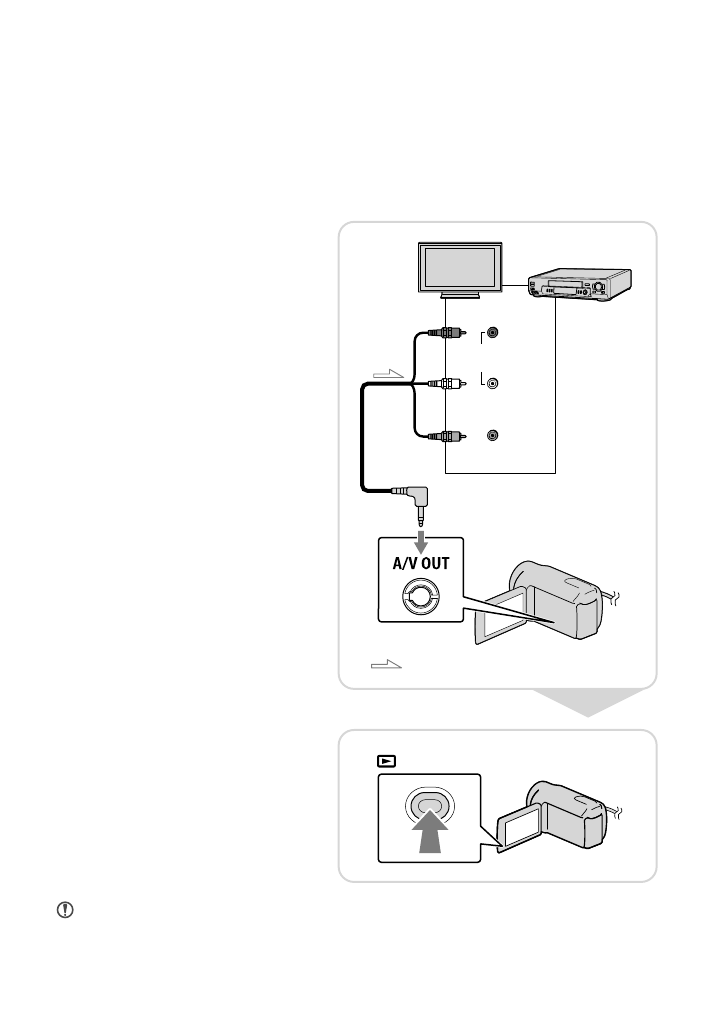 A/V OUT