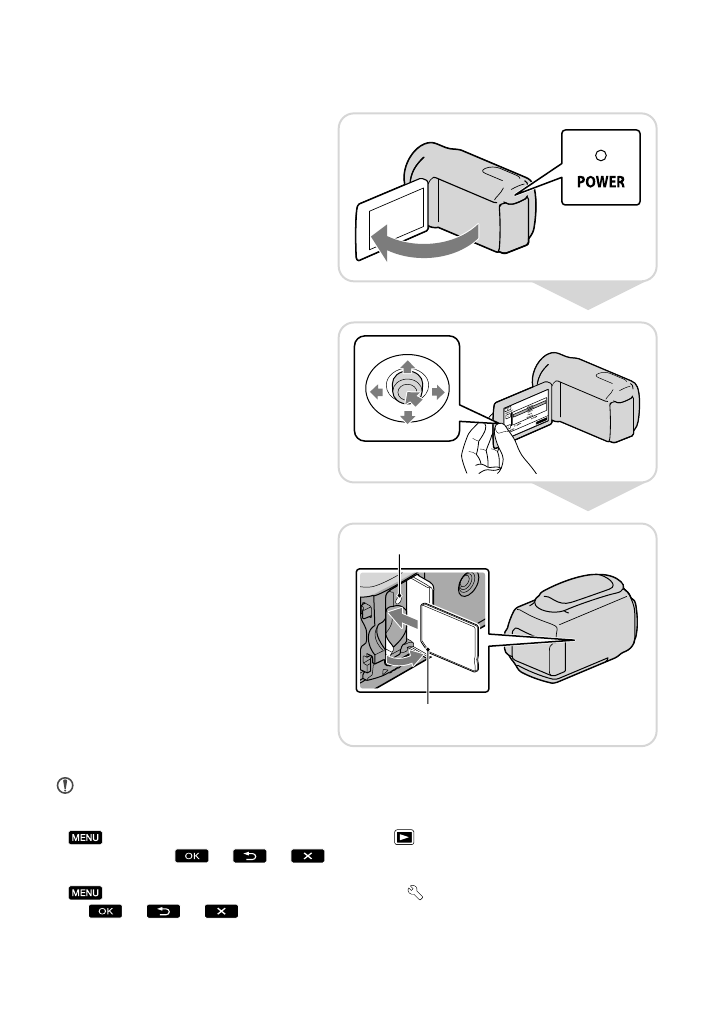 POWER

MENU

OK

MENU

OK