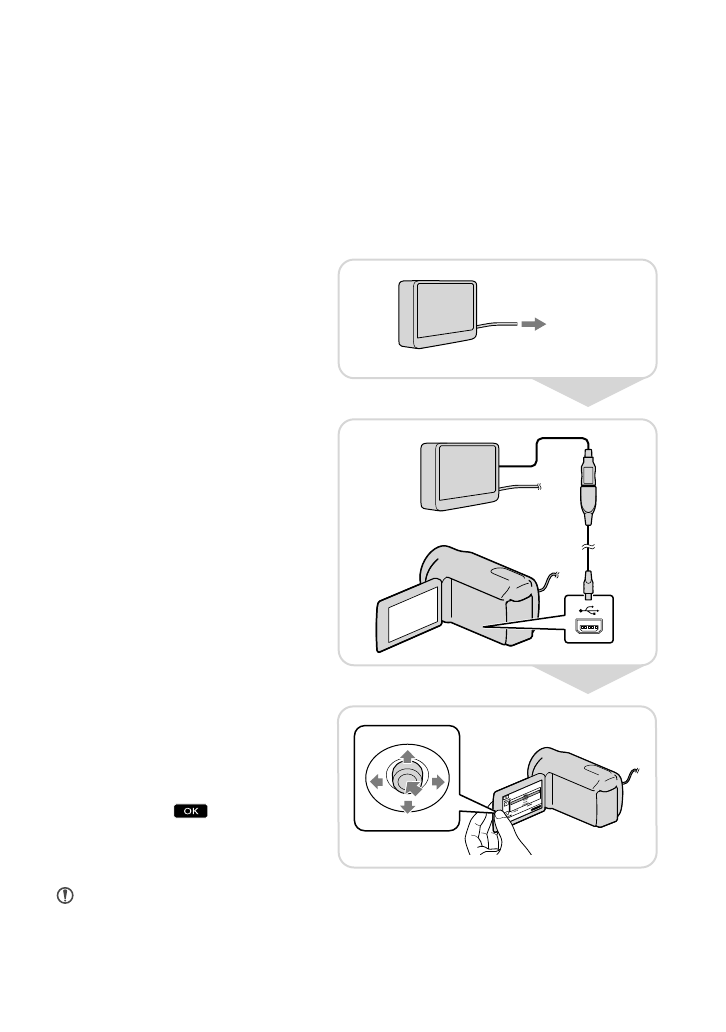 OK