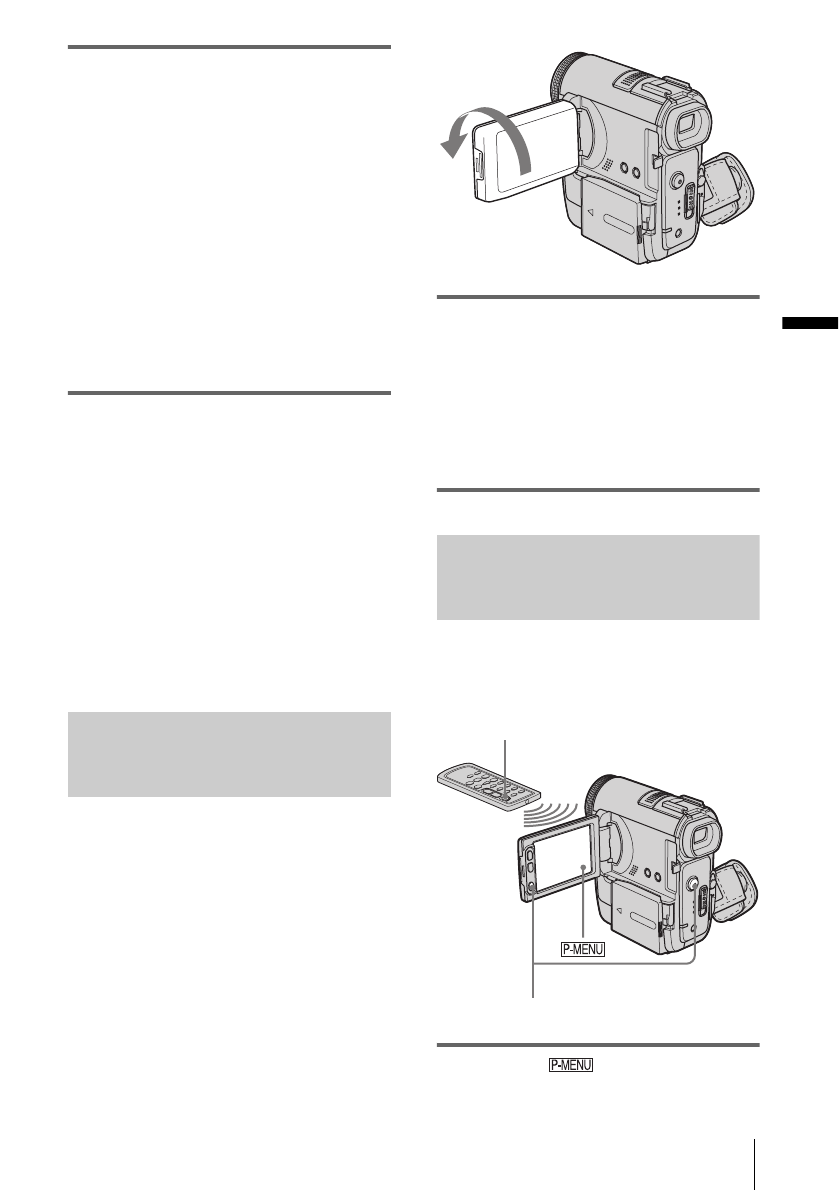 P-MENU

P-MENU