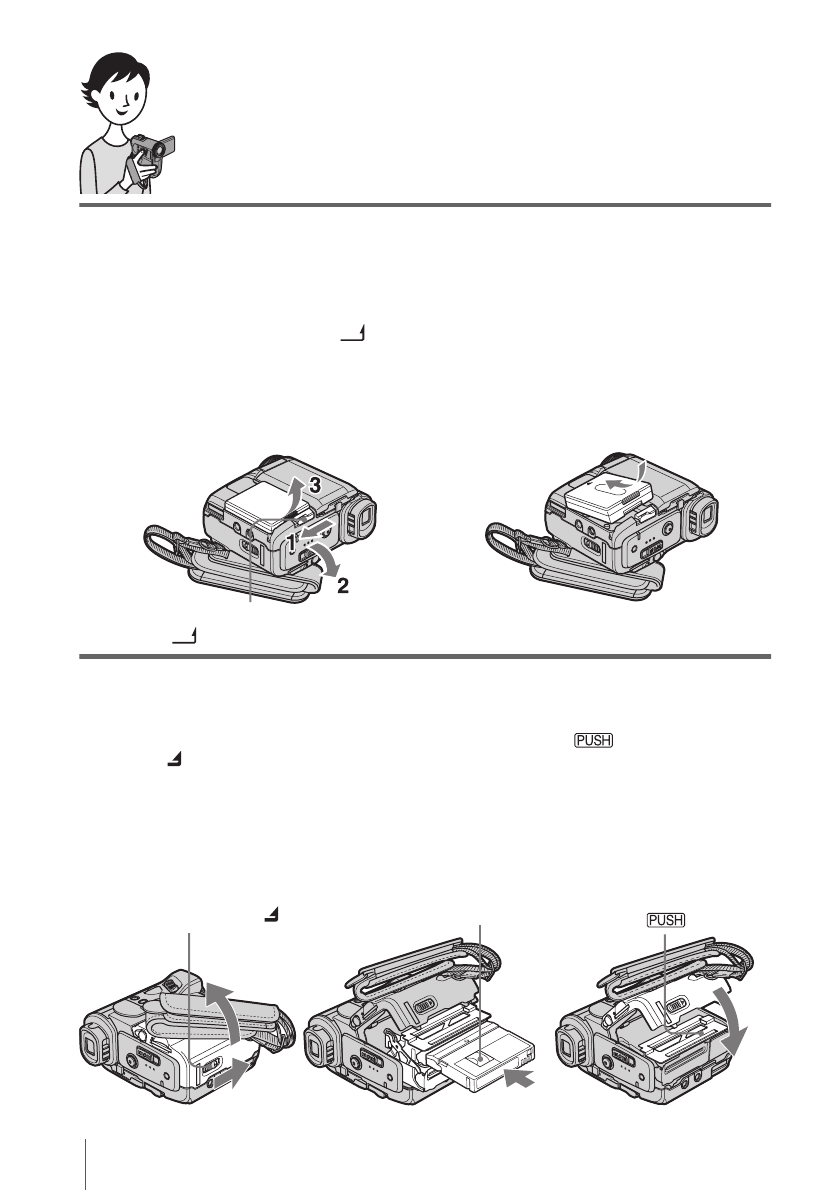 3

1

2

PUSH

PUSH