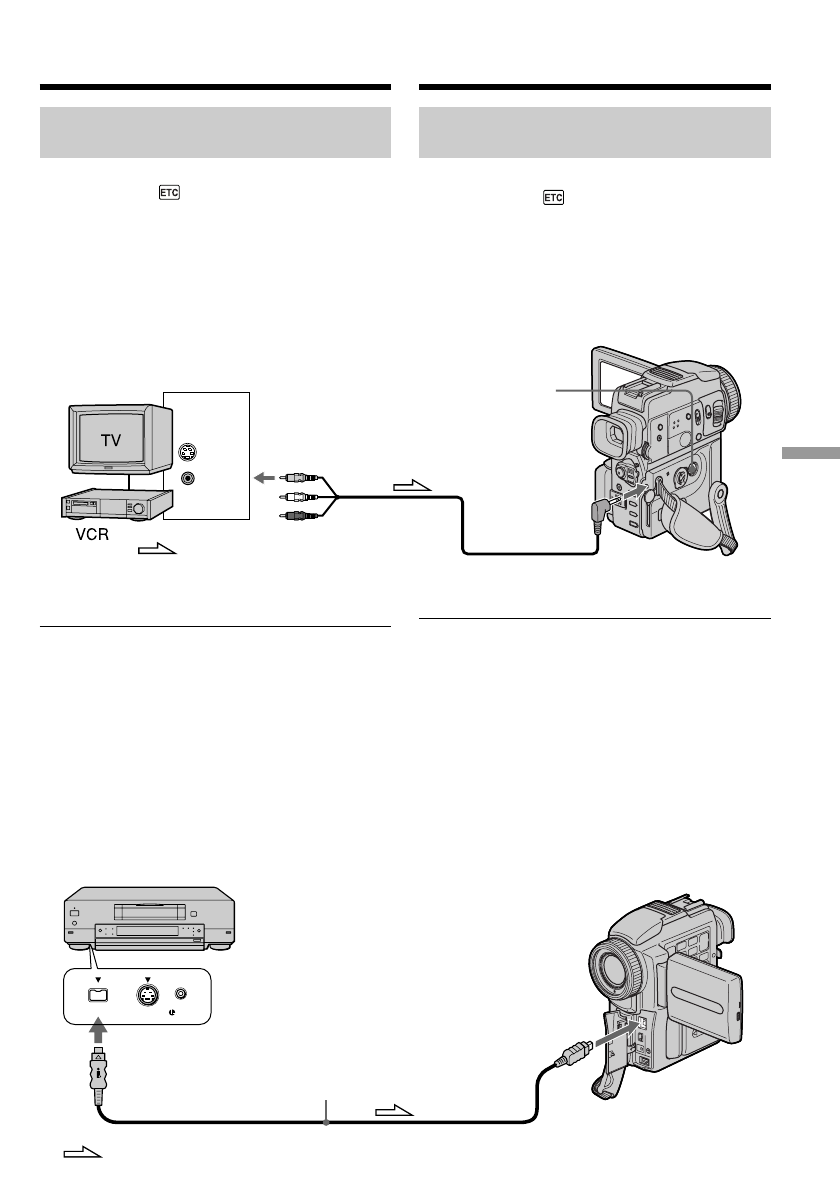 ETC

ETC

TV

VCR