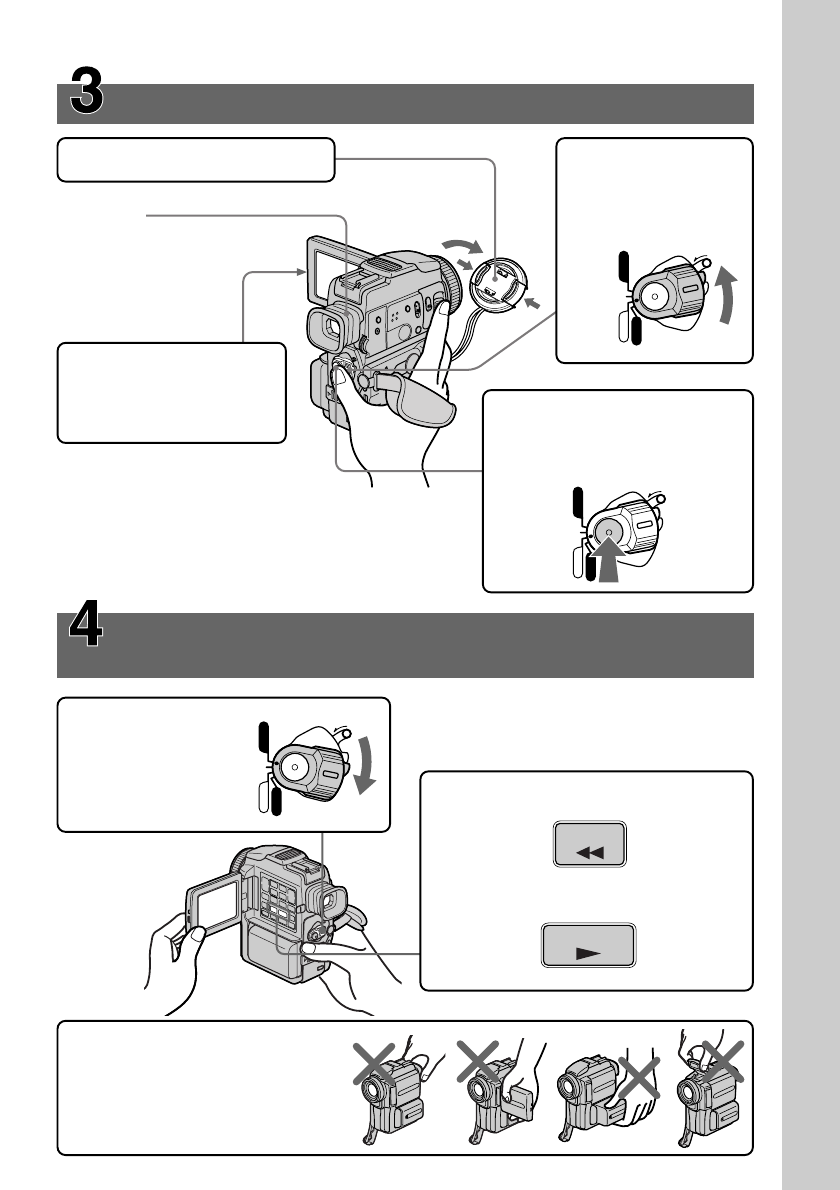 3

4