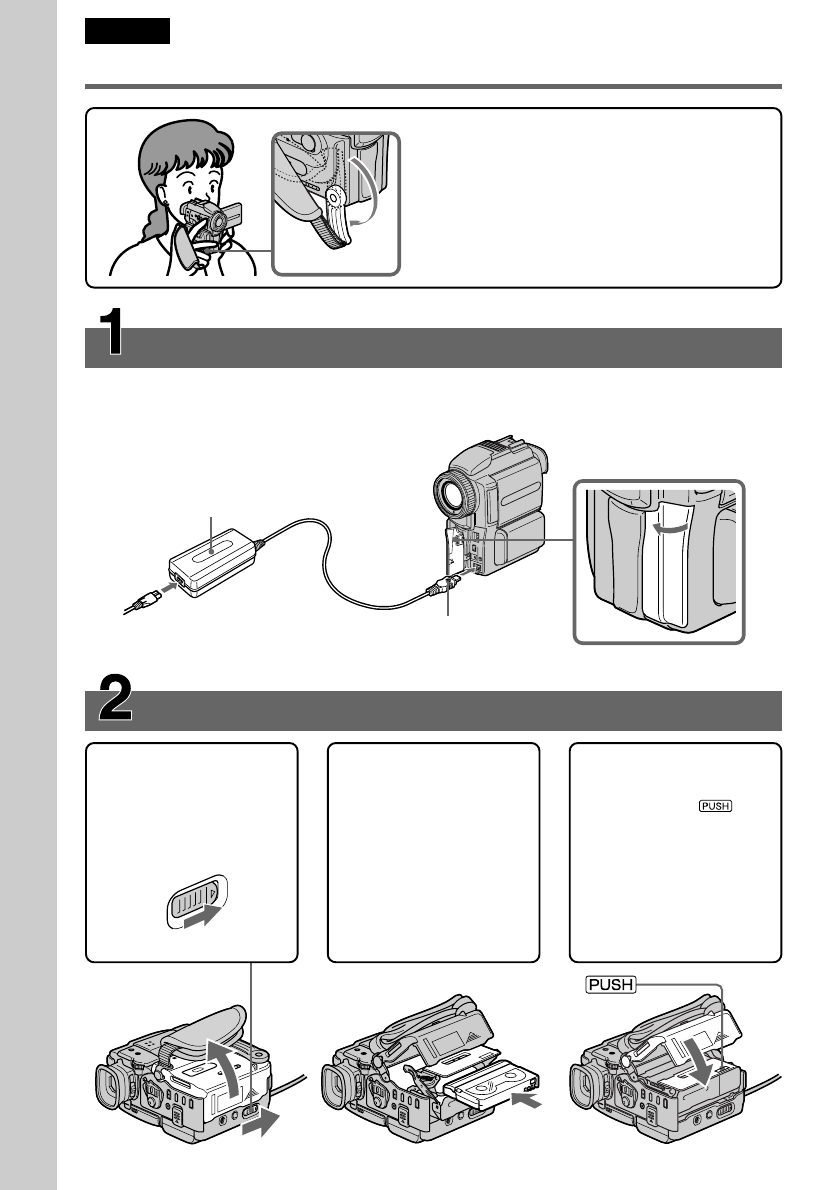 1

2

PUSH

PUSH