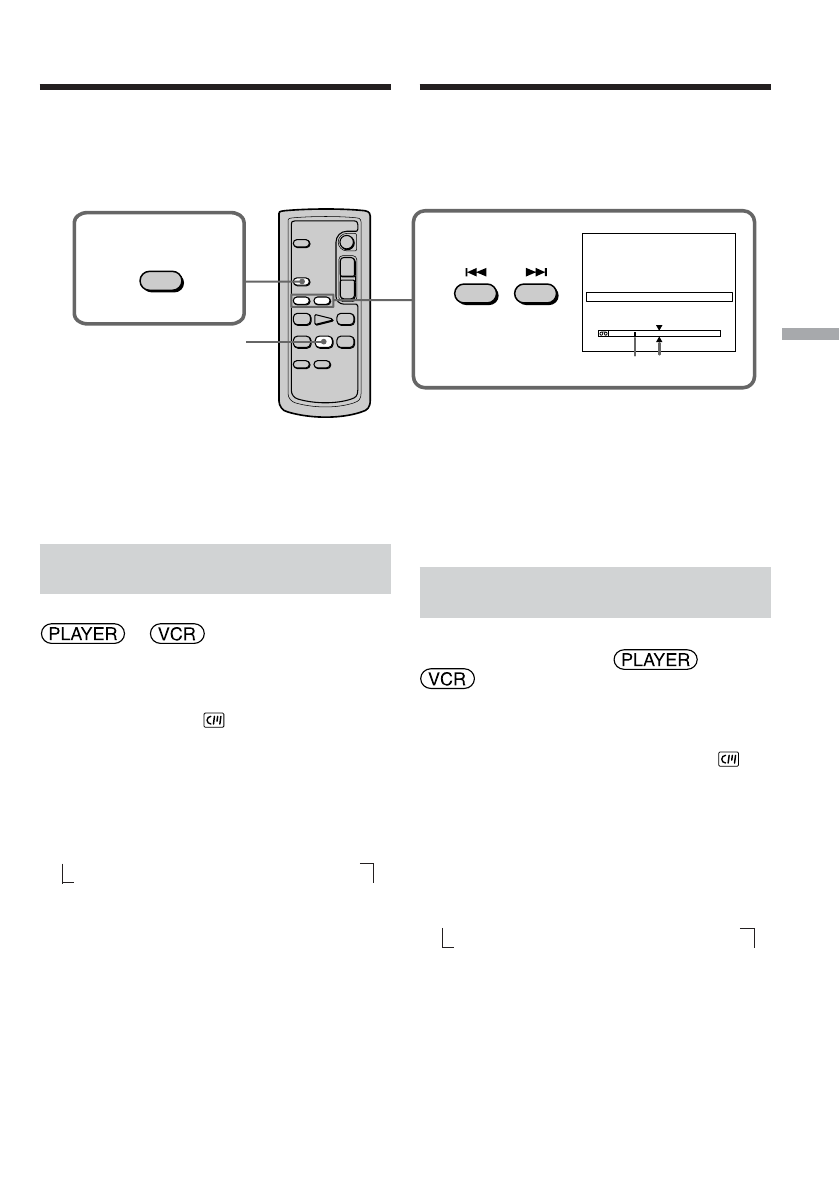 PLAYER VCR

PLAYER

VCR