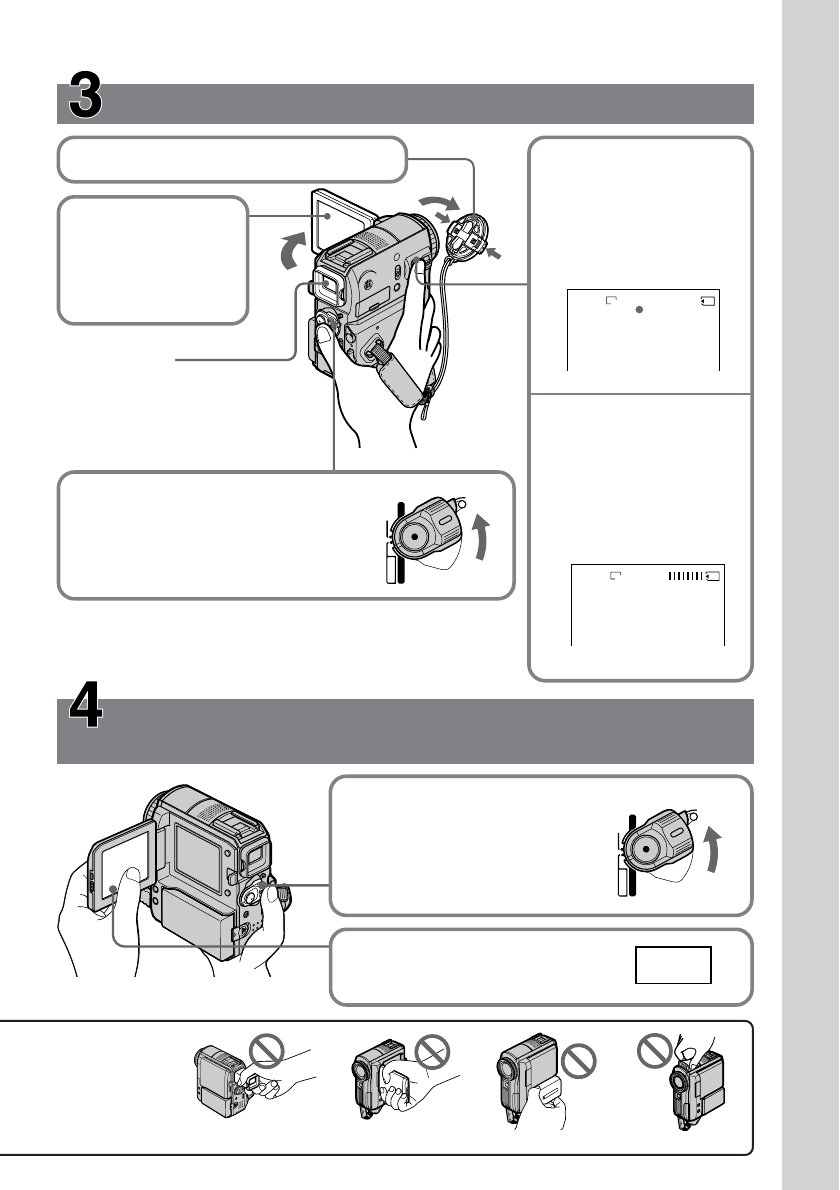 3

4