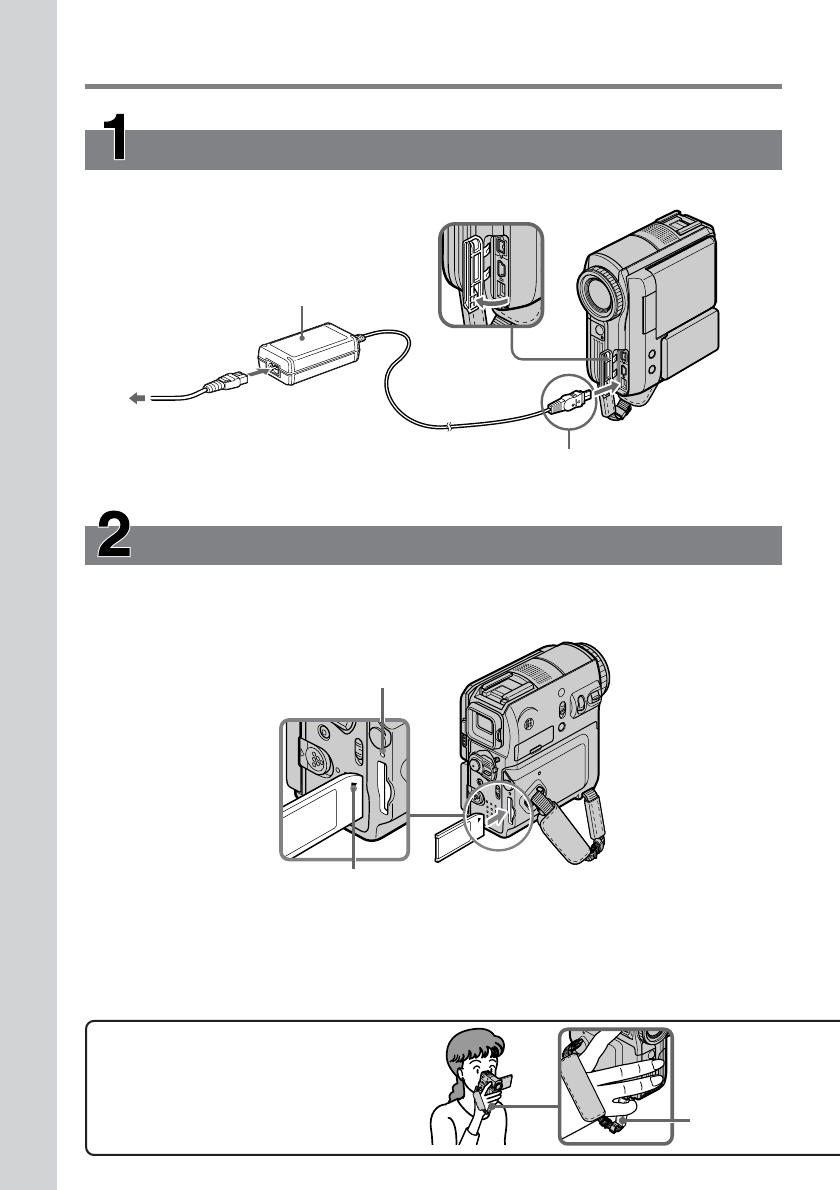 1

2